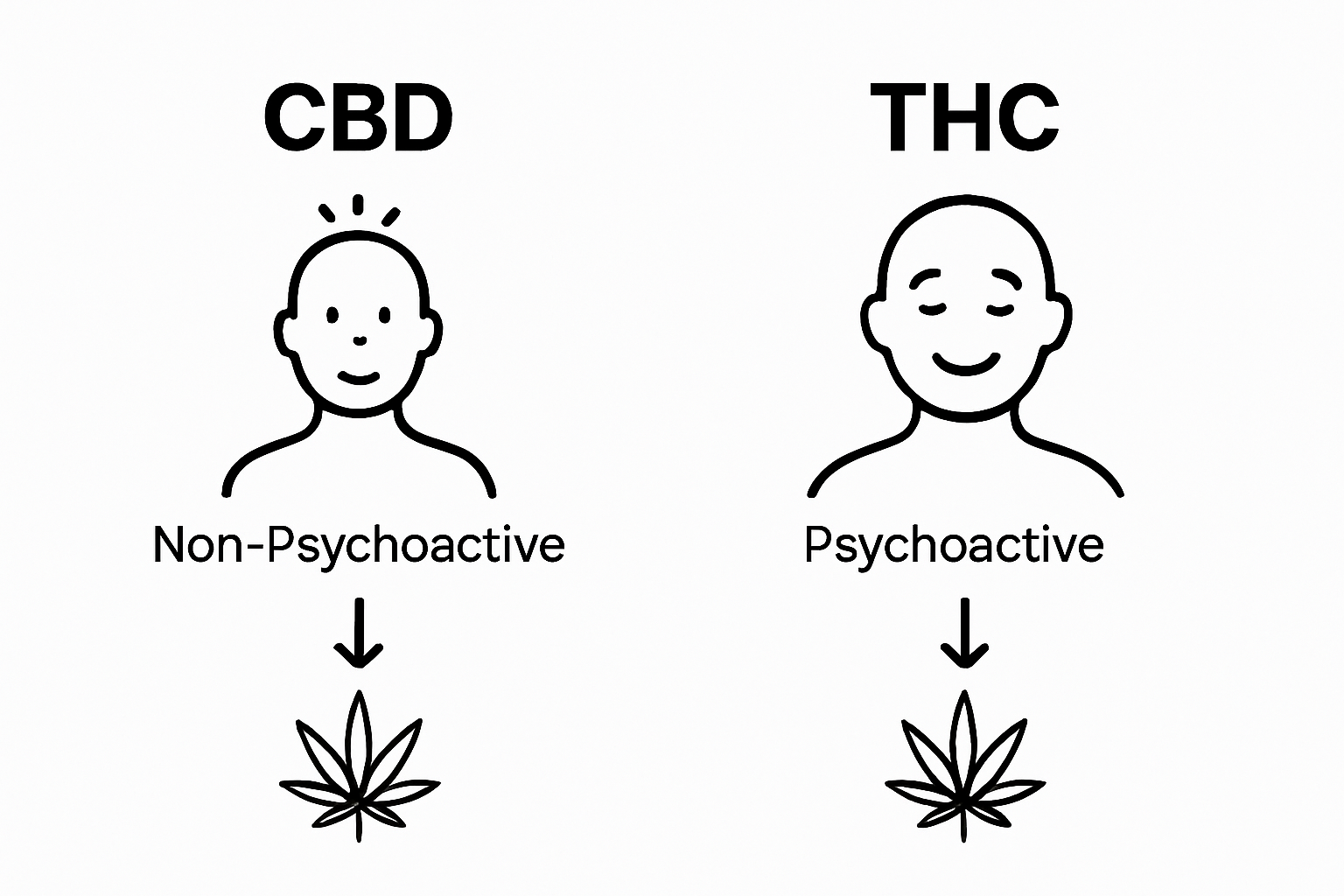 CBD

Non-Psychoactive

THC

Psychoactive