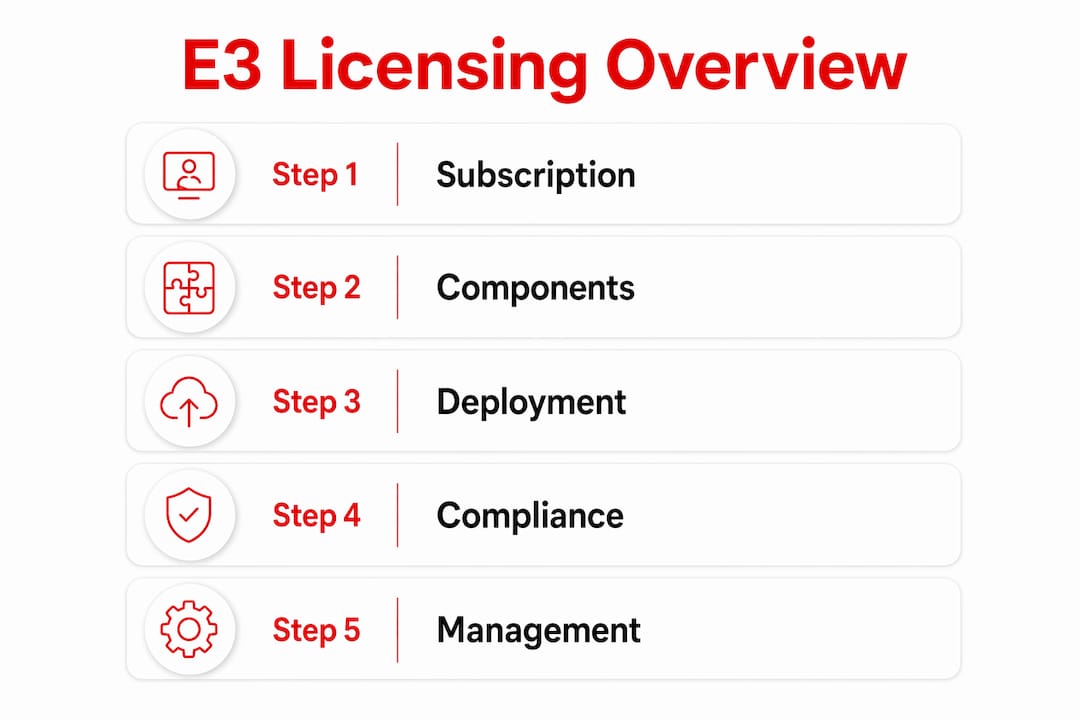 E3 Licensing Overview

Step 1 Subscription

Step 2 Components

Step 3 Deployment

Step 4 Compliance

Step 5 Management