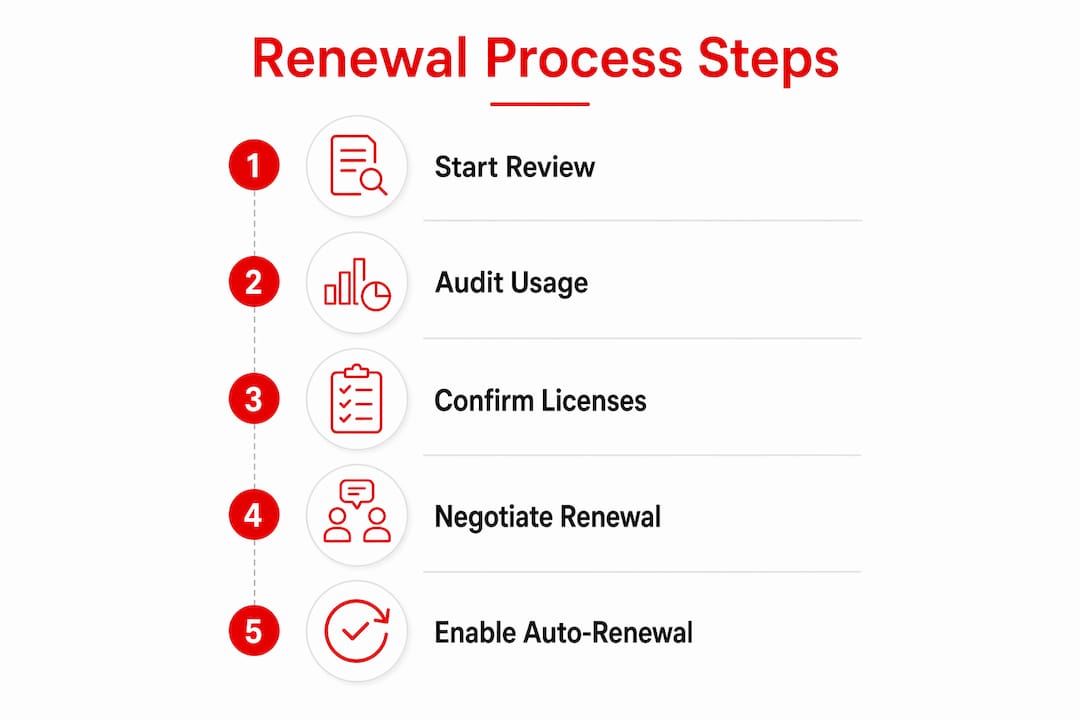 Renewal Process Steps

1 Start Review

2 Audit Usage

3 Confirm Licenses

4 Negotiate Renewal

5 Enable Auto-Renewal