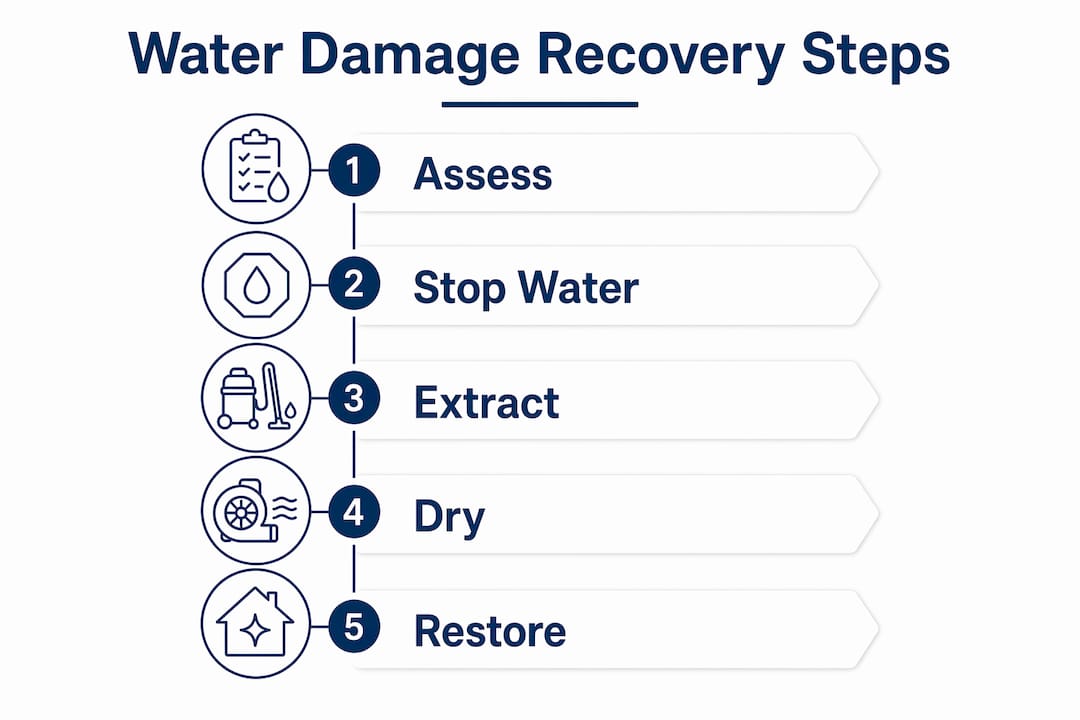 Water Damage Recovery Steps

1 Assess

2 Stop Water

3 Extract

4 Dry

5 Restore