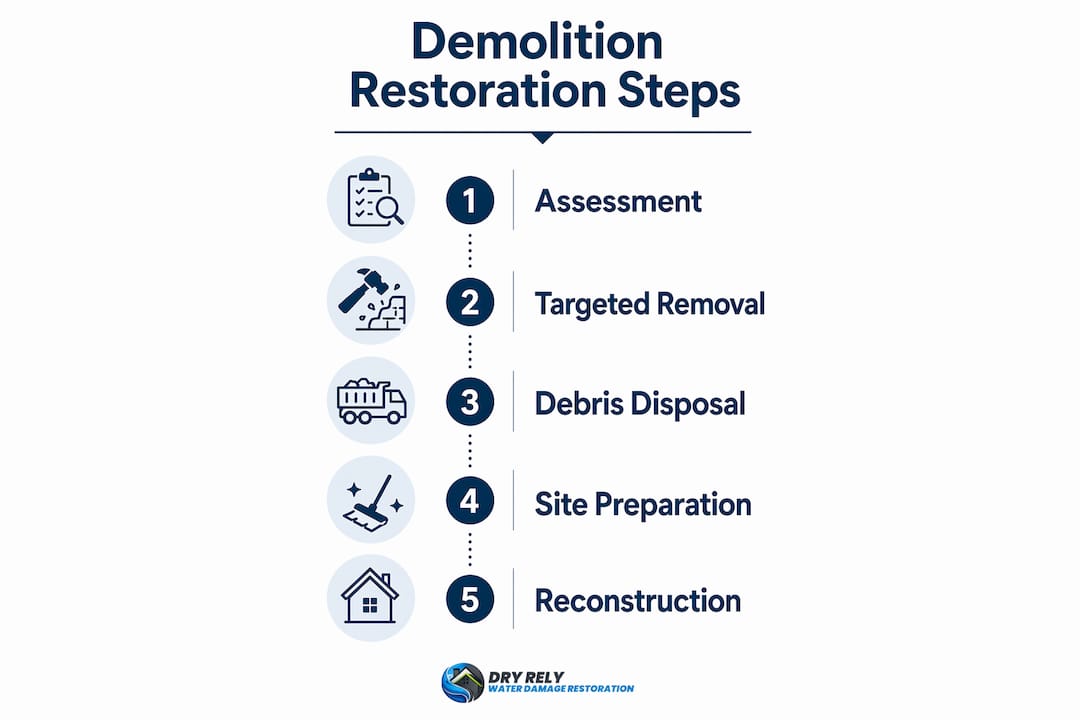 Demolition Restoration Steps

1 Assessment

2 Targeted Removal

3 Debris Disposal

4 Site Preparation

5 Reconstruction

DRY RELY
WATER DAMAGE RESTORATION