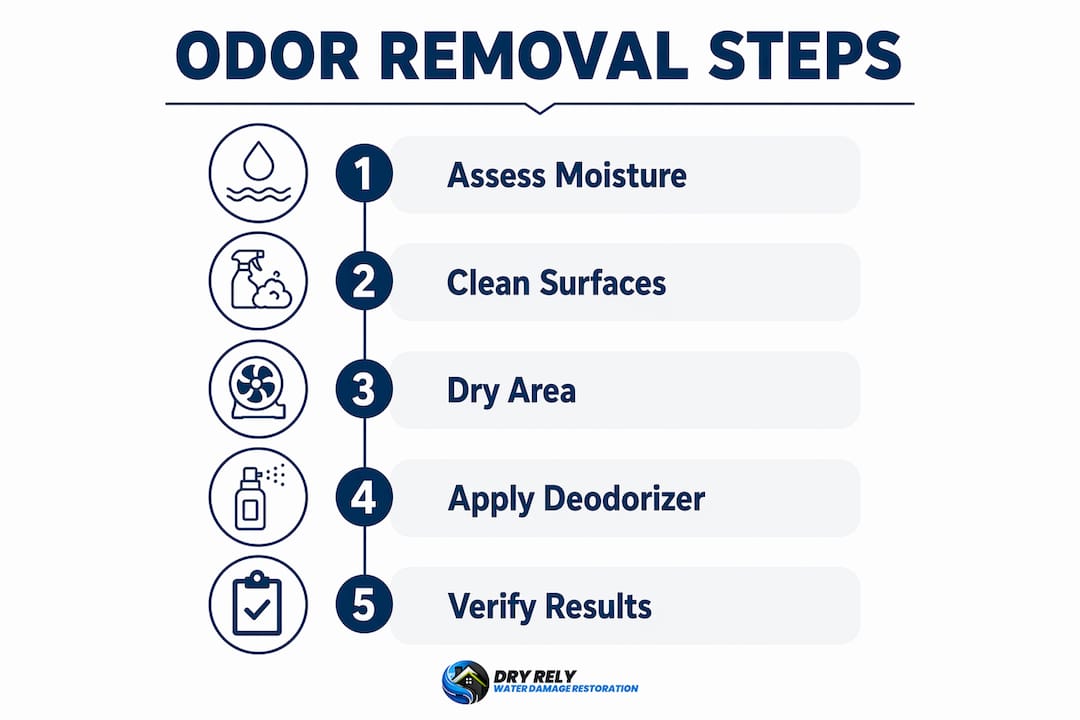 ODOR REMOVAL STEPS

1 Assess Moisture

2 Clean Surfaces

3 Dry Area

4 Apply Deodorizer

5 Verify Results

DRY RELY
WATER DAMAGE RESTORATION