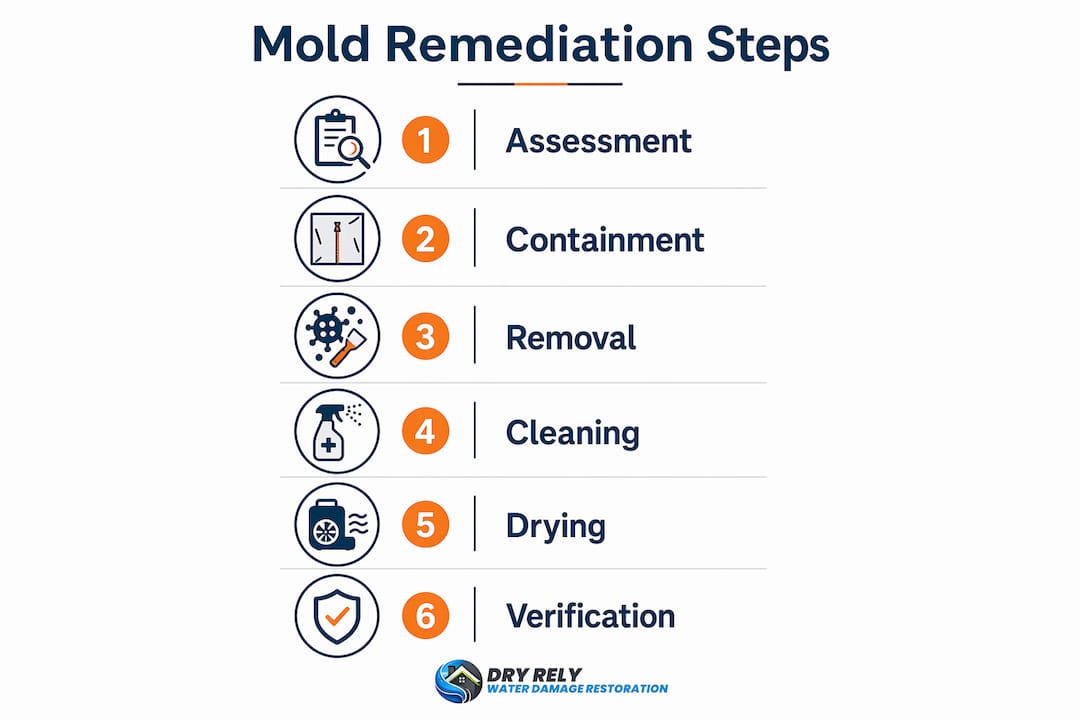 Mold Remediation Steps

1 Assessment

2 Containment

3 Removal

4 Cleaning

5 Drying

6 Verification

DRY RELY
WATER DAMAGE RESTORATION