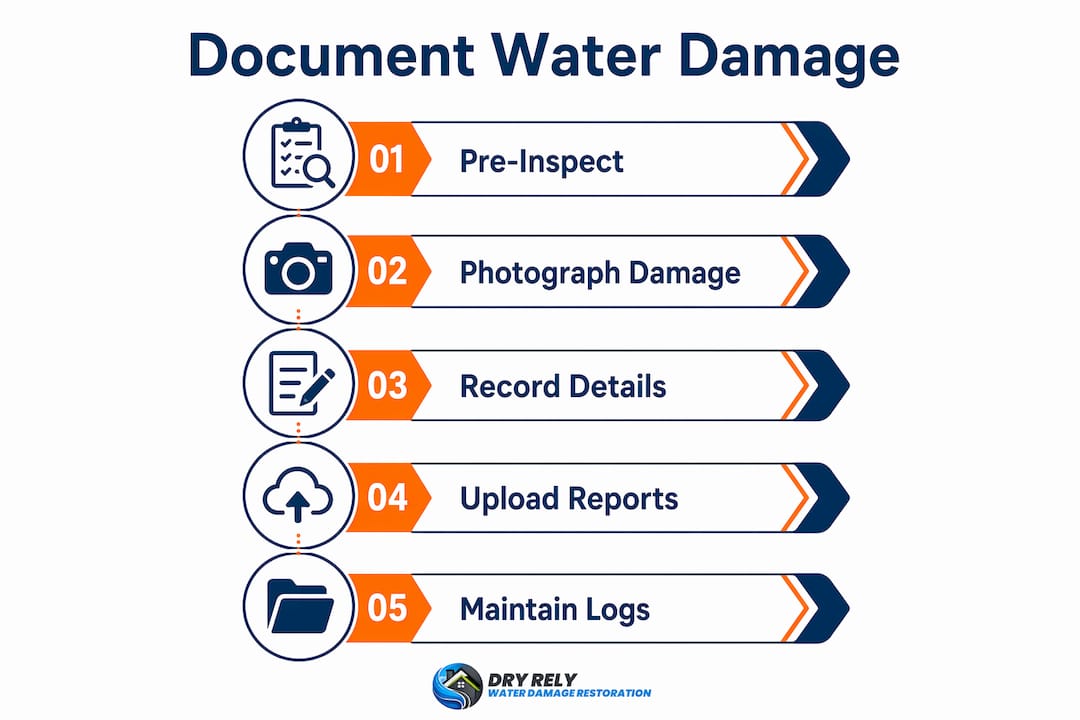 Document Water Damage

01 Pre-Inspect

02 Photograph Damage

03 Record Details

04 Upload Reports

05 Maintain Logs

DRY RELY
WATER DAMAGE RESTORATION