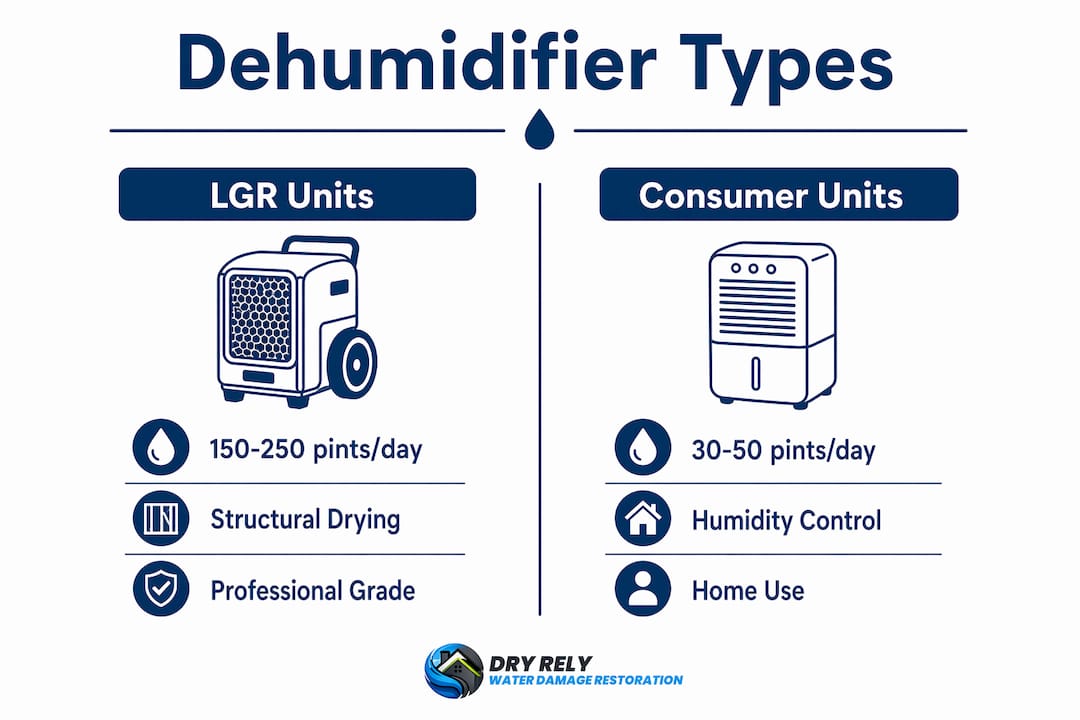 Dehumidifier Types

LGR Units

150-250 pints/day

Structural Drying

Professional Grade

Consumer Units

30-50 pints/day

Humidity Control

Home Use

DRY RELY
WATER DAMAGE RESTORATION