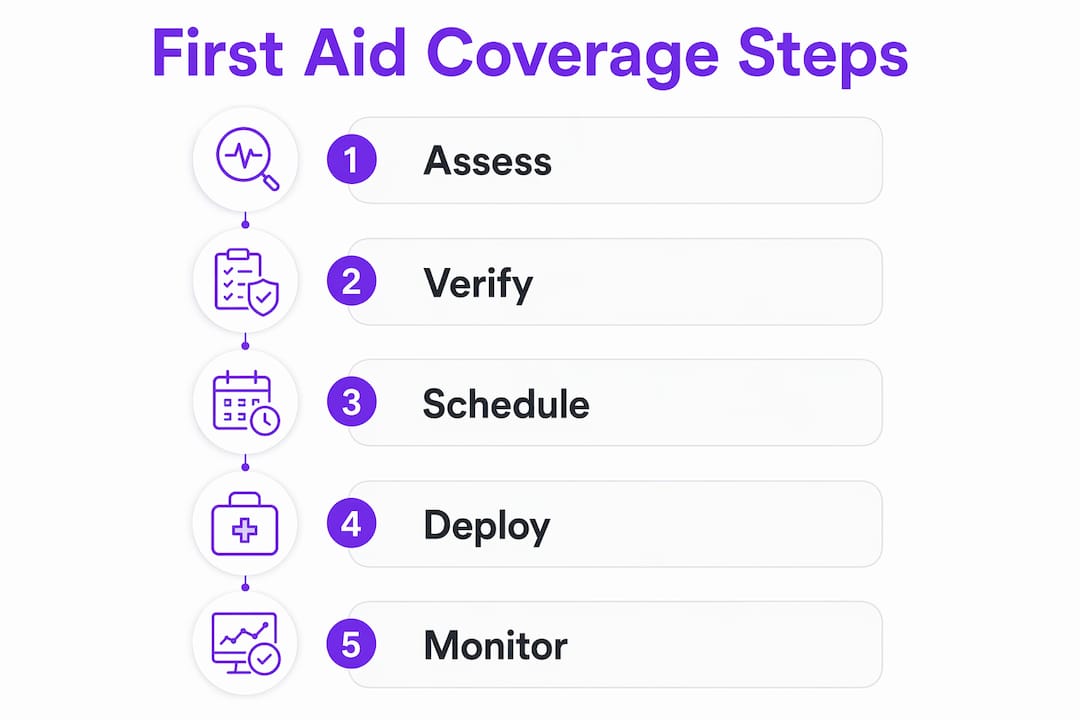 First Aid Coverage Steps

1 Assess

2 Verify

3 Schedule

4 Deploy

5 Monitor