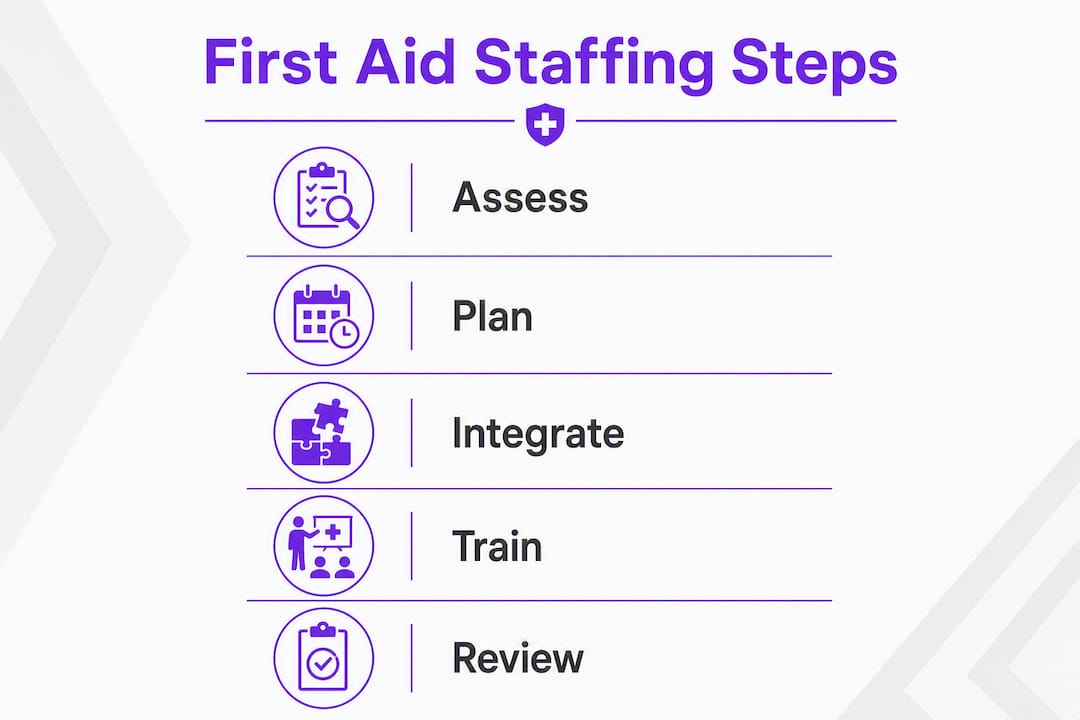 First Aid Staffing Steps

Assess

Plan

Integrate

Train

Review