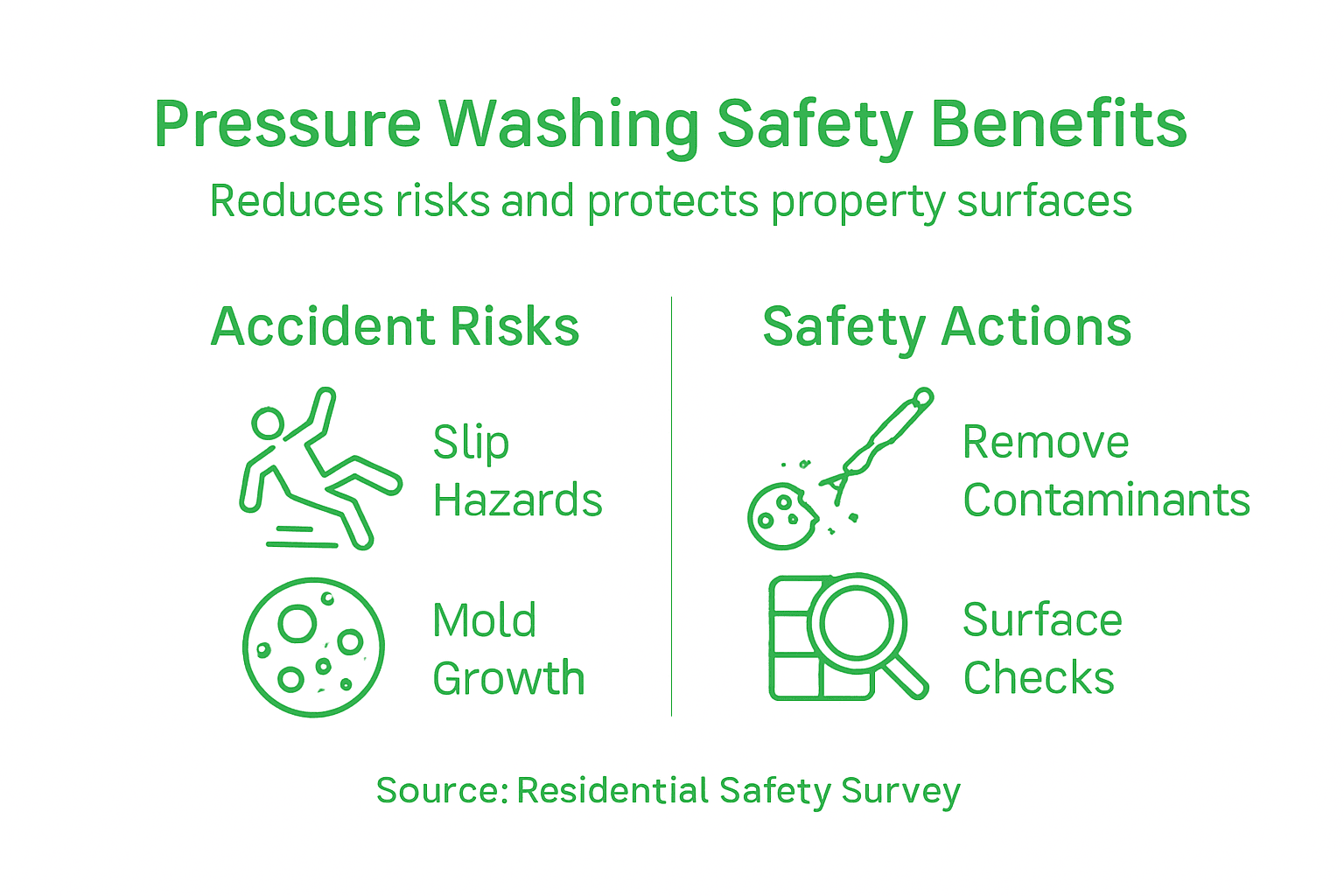 Pressure Washing Safety Benefits

Reduces risks and protects property surfaces

Accident Risks

Slip Hazards

Mold Growth

Safety Actions

Remove Contaminants

Surface Checks

Source: Residential Safety Survey