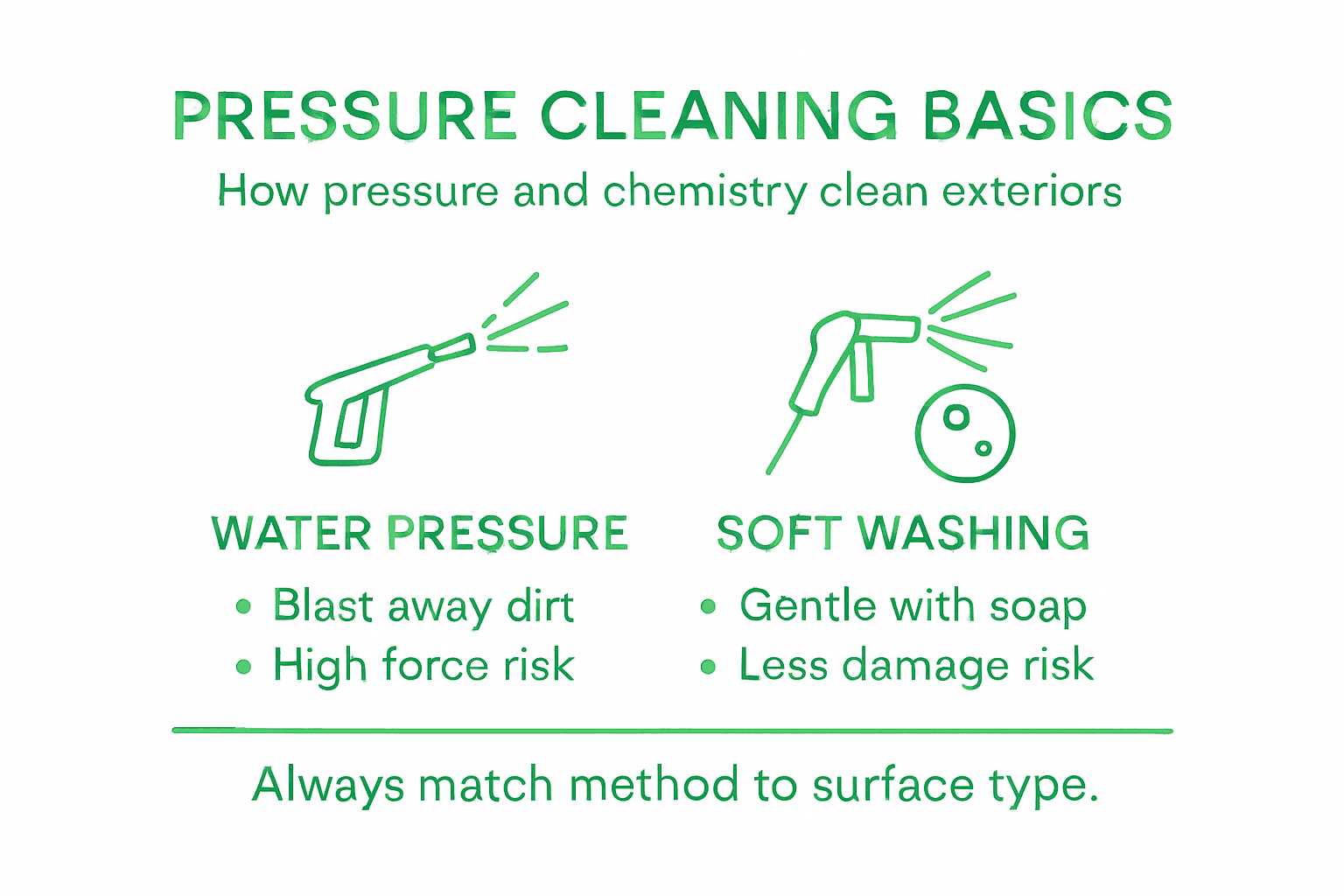 PRESSURE CLEANING BASICS

How pressure and chemistry clean exteriors

WATER PRESSURE

• Blast away dirt
• High force risk

SOFT WASHING

• Gentle with soap
• Less damage risk

Always match method to surface type.