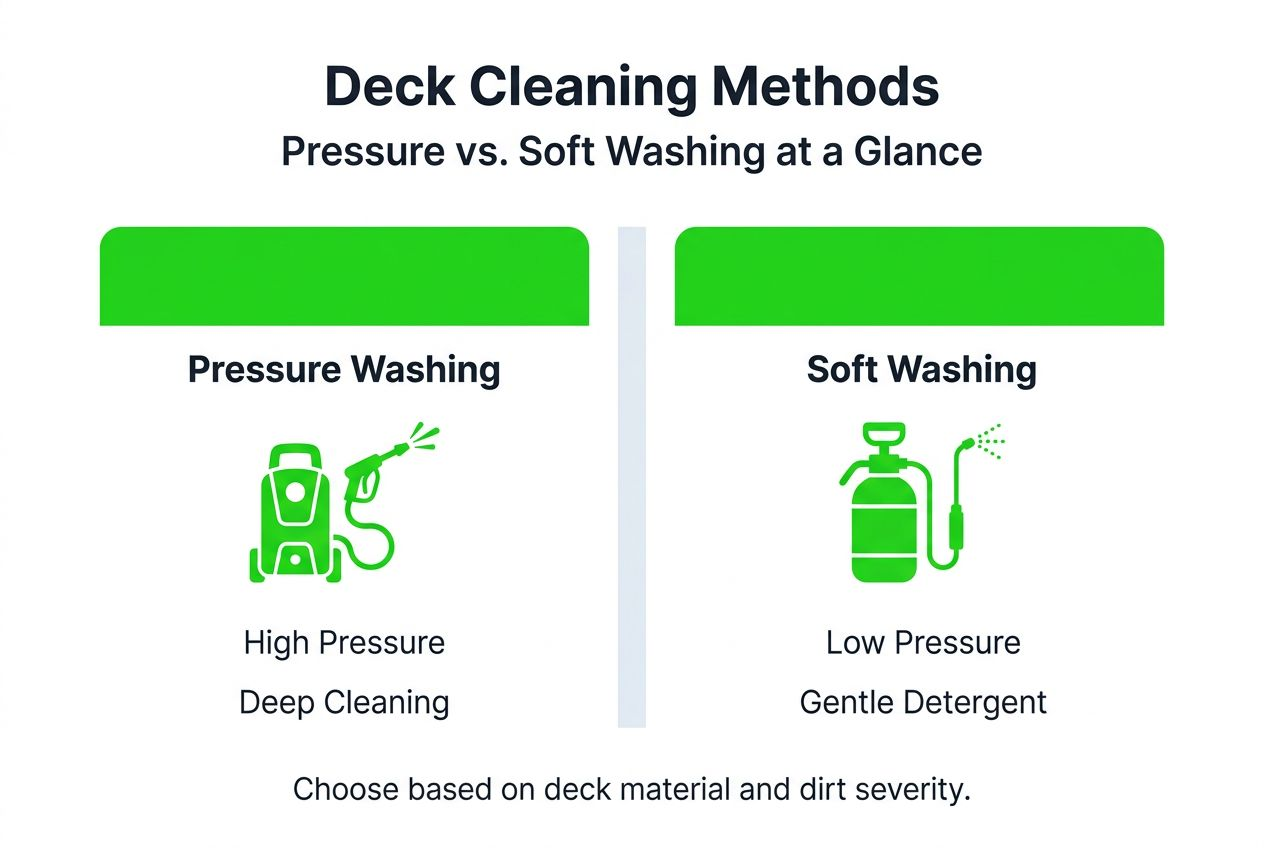 Deck Cleaning Methods
Pressure vs. Soft Washing at a Glance

Pressure Washing

High Pressure
Deep Cleaning

Soft Washing

Low Pressure
Gentle Detergent

Choose based on deck material and dirt severity.