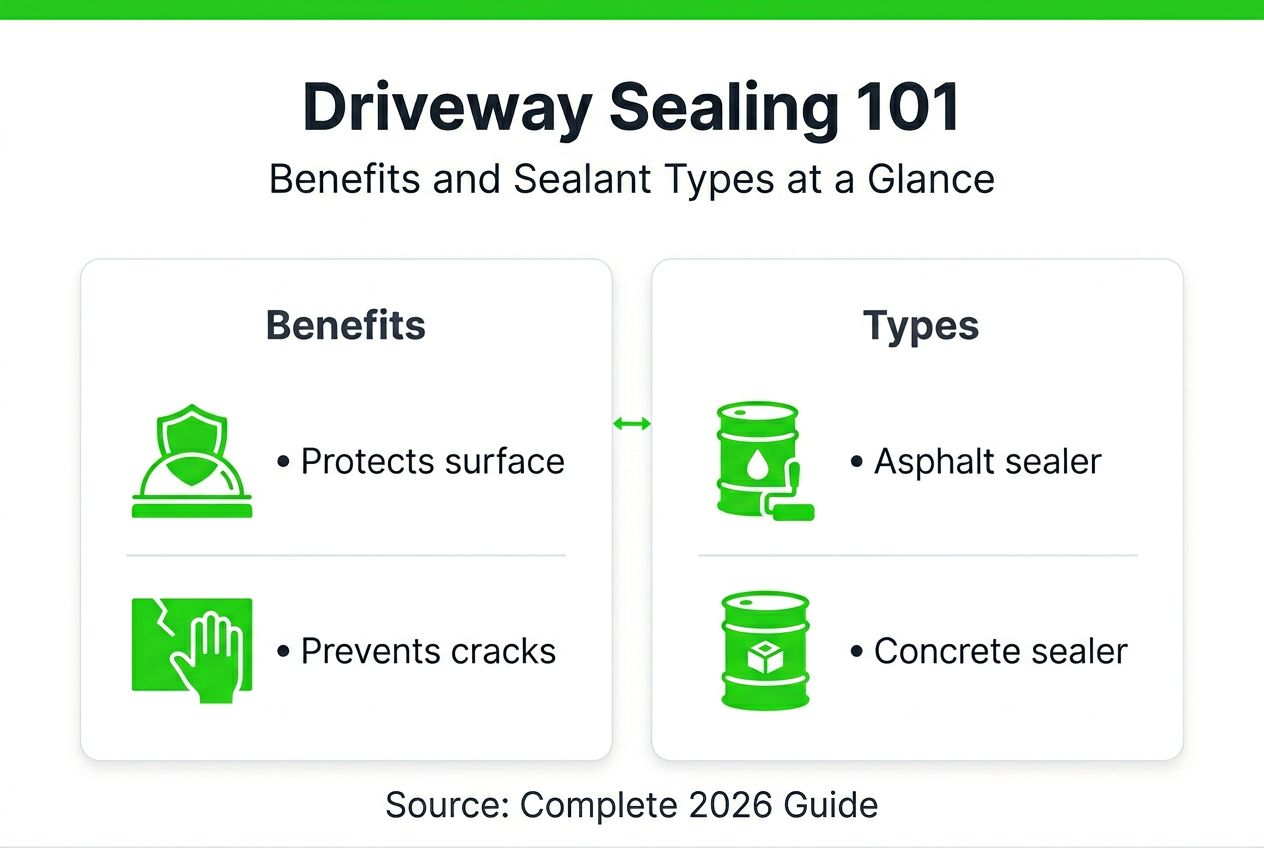 Driveway Sealing 101

Benefits and Sealant Types at a Glance

Benefits

• Protects surface

• Prevents cracks

Types

• Asphalt sealer

• Concrete sealer

Source: Complete 2026 Guide