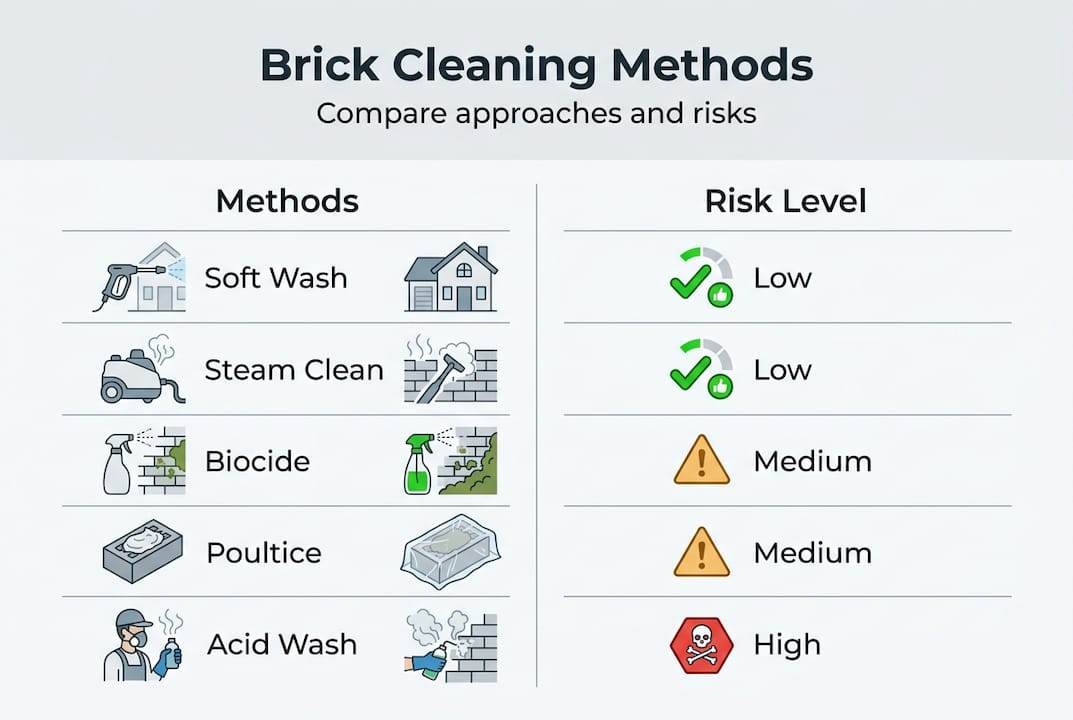 Brick Cleaning Methods
Compare approaches and risks

| Methods | Risk Level |
|---|---|
| Soft Wash | Low |
| Steam Clean | Low |
| Biocide | Medium |
| Poultice | Medium |
| Acid Wash | High |