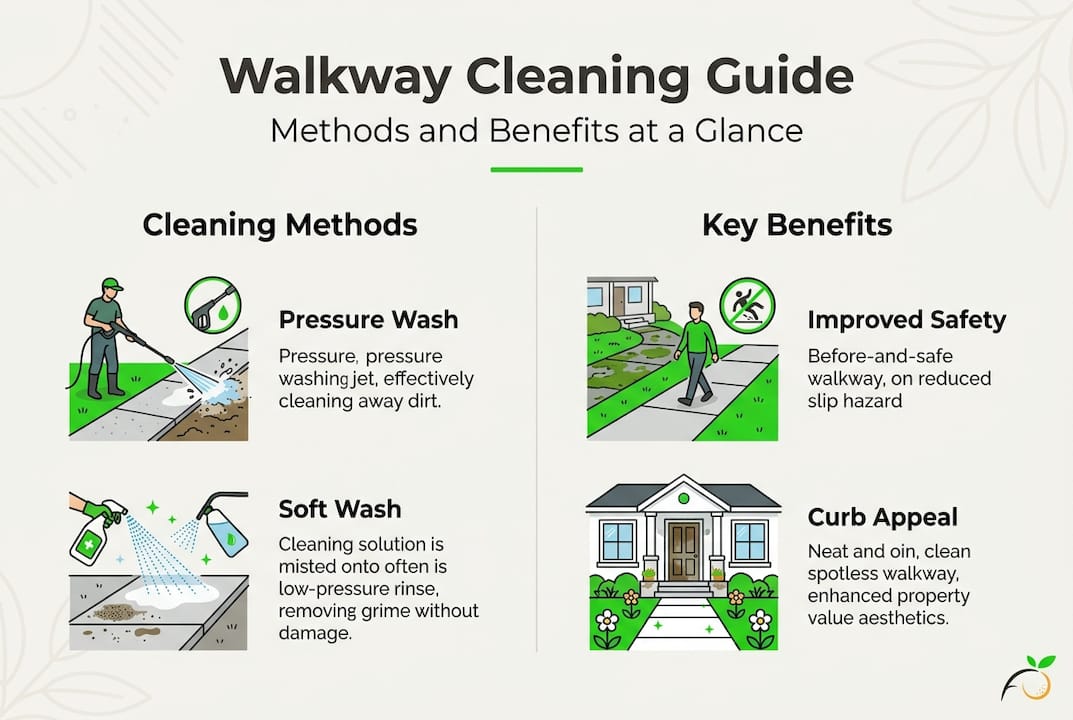 Walkway Cleaning Guide

Methods and Benefits at a Glance

Cleaning Methods

Pressure Wash

Pressure, pressure washing jet, effectively cleaning away dirt.

Soft Wash

Cleaning solution is misted onto often is low-pressure rinse, removing grime without damage.

Key Benefits

Improved Safety

Before-and-safe walkway, on reduced slip hazard

Curb Appeal

Neat and oin, clean spotless walkway, enhanced property value aesthetics.