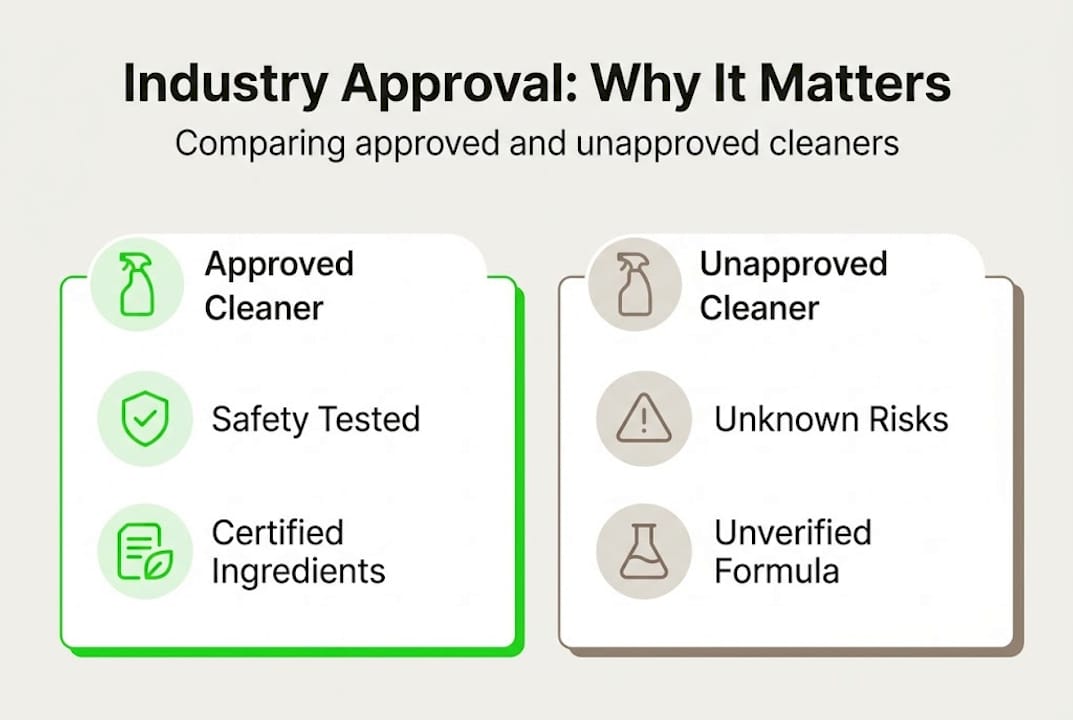 Industry Approval: Why It Matters

Comparing approved and unapproved cleaners

Approved Cleaner

Safety Tested

Certified Ingredients

Unapproved Cleaner

Unknown Risks

Unverified Formula