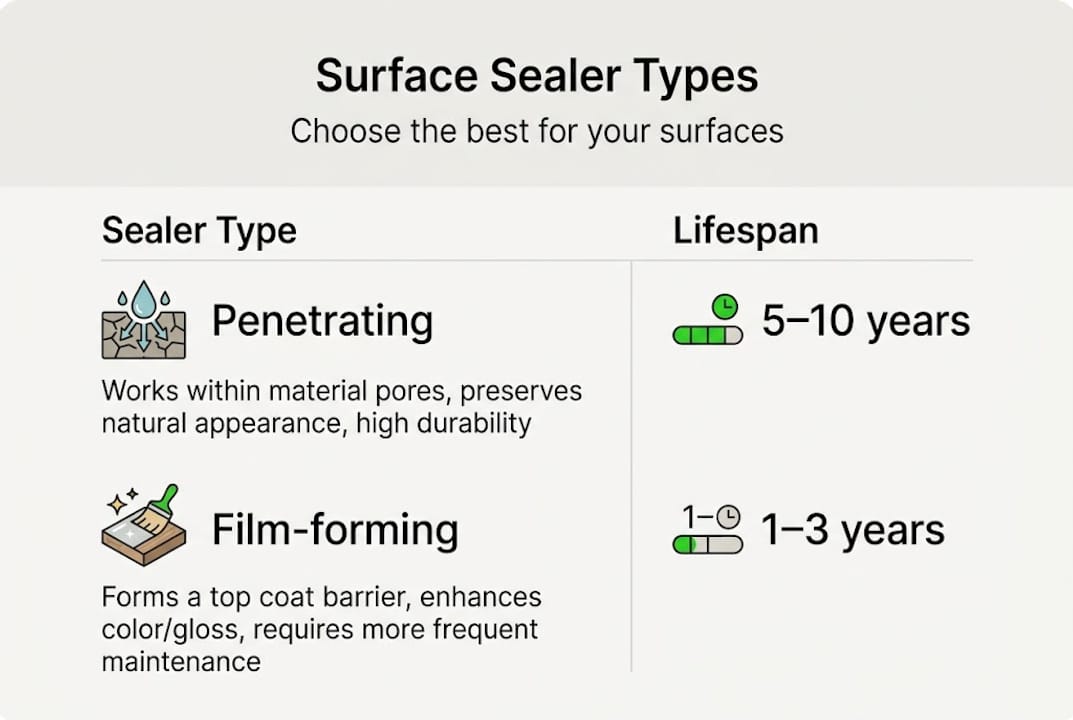 Surface Sealer Types

Choose the best for your surfaces

| Sealer Type | Lifespan |
|---|---|
| Penetrating<br>Works within material pores, preserves natural appearance, high durability | 5–10 years |
| Film-forming<br>Forms a top coat barrier, enhances color/gloss, requires more frequent maintenance | 1– 1–3 years |