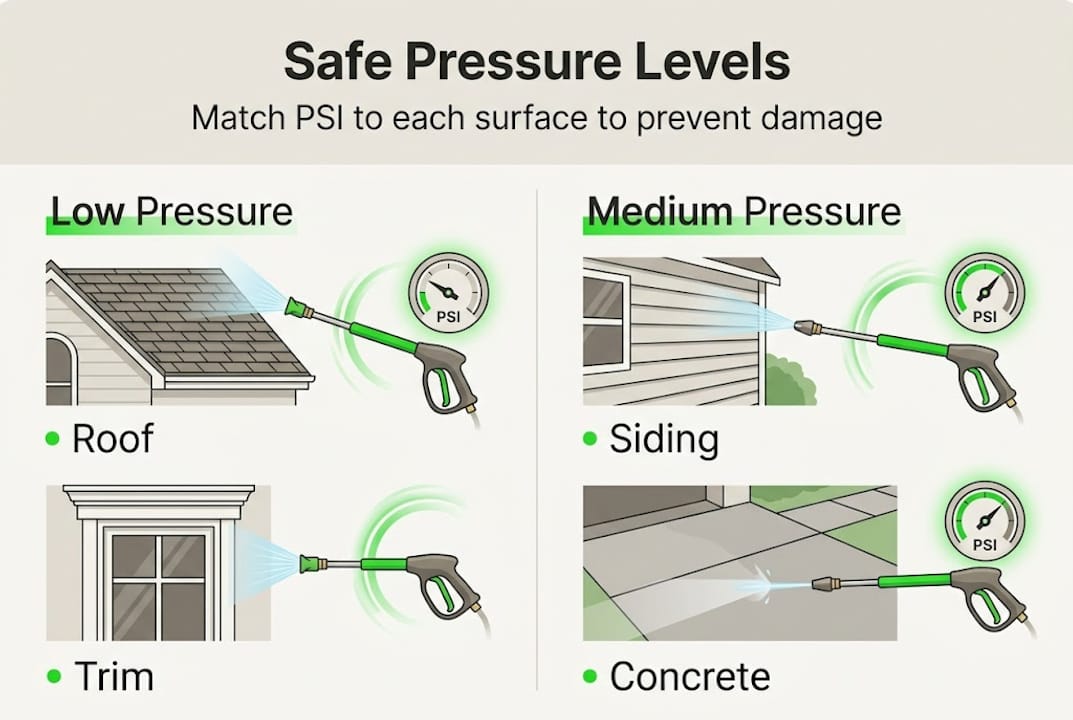 Safe Pressure Levels

Match PSI to each surface to prevent damage

Low Pressure

PSI

• Roof

• Trim

Medium Pressure

PSI

• Siding

PSI

• Concrete