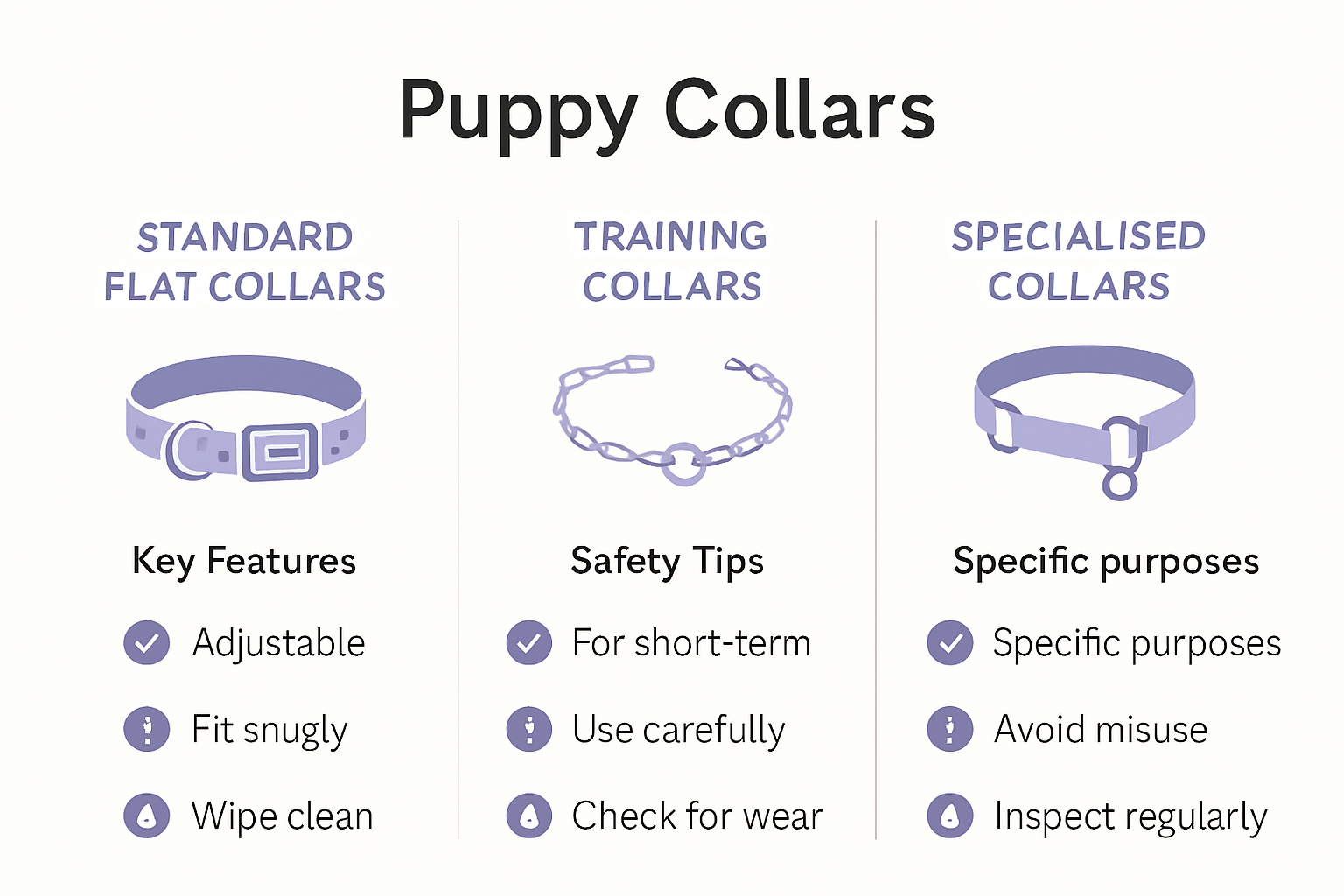 Puppy Collars

STANDARD FLAT COLLARS

Key Features

Adjustable

Fit snugly

Wipe clean

TRAINING COLLARS

Safety Tips

For short-term

Use carefully

Check for wear

SPECIALISED COLLARS

Specific purposes

Specific purposes

Avoid misuse

Inspect regularly