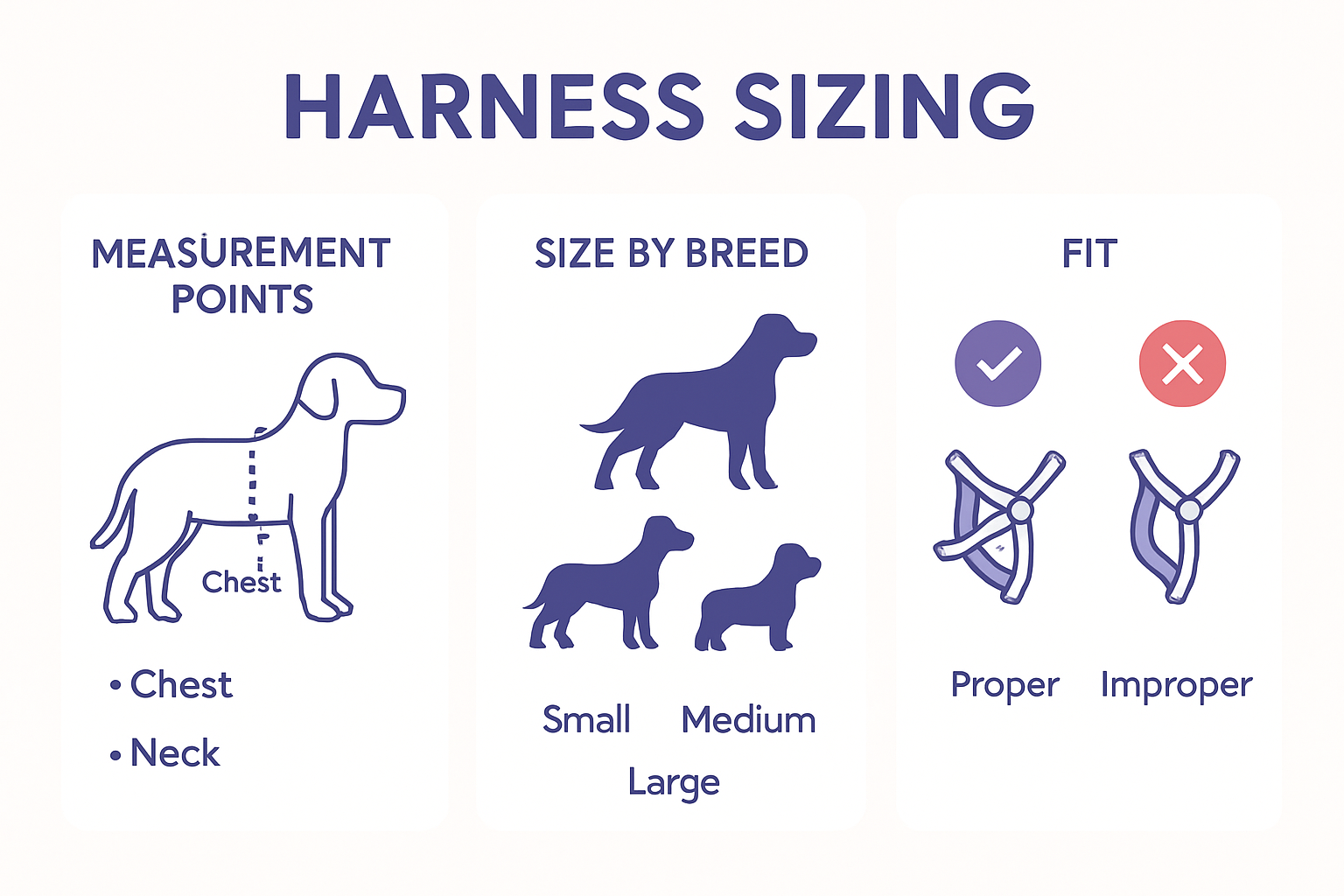 HARNESS SIZING

MEASUREMENT POINTS

Chest

• Chest
• Neck

SIZE BY BREED

Small Medium
Large

FIT

Proper Improper