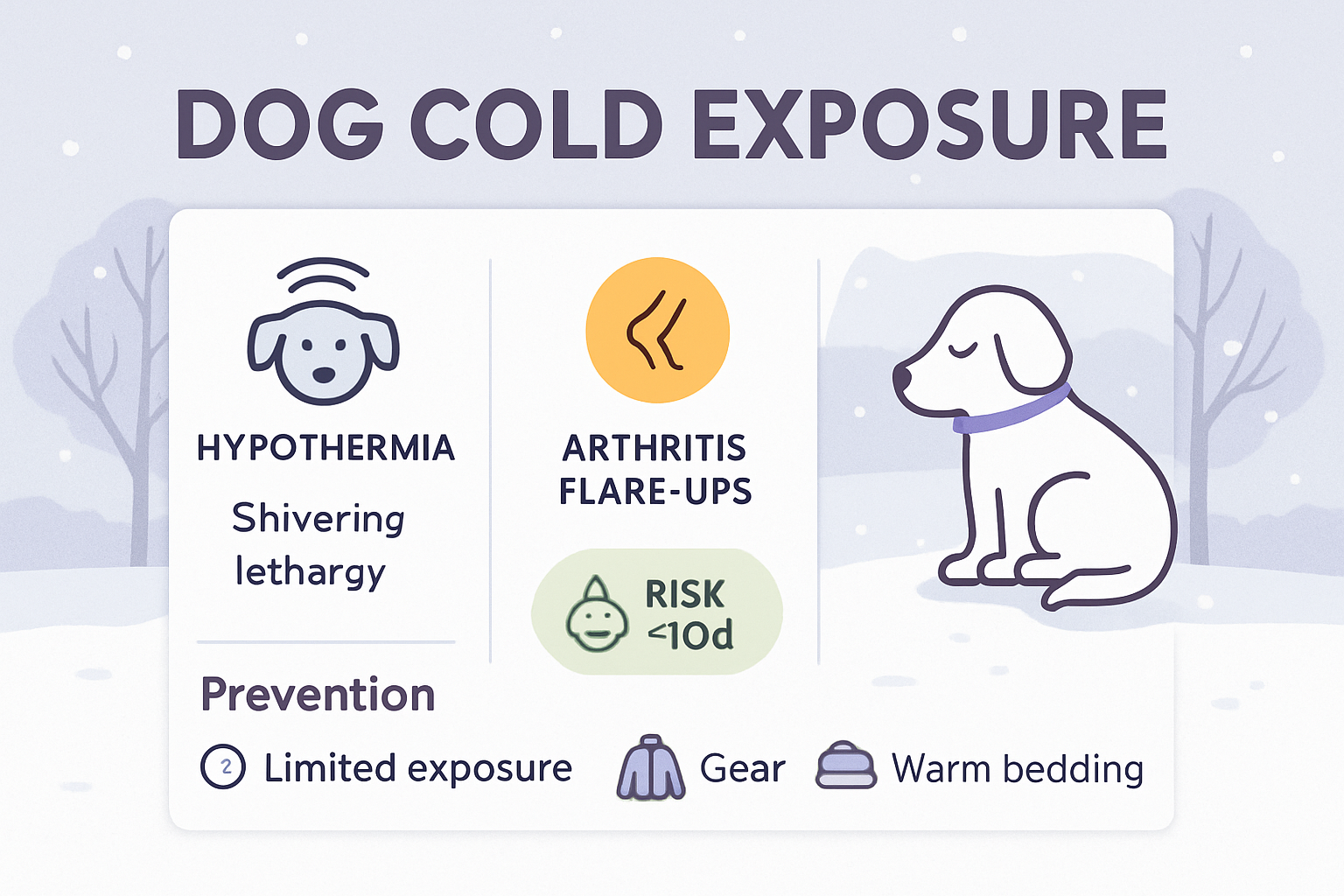 DOG COLD EXPOSURE

HYPOTHERMIA

Shivering
lethargy

ARTHRITIS
FLARE-UPS

RISK
<10d

Prevention

2 Limited exposure Gear Warm bedding