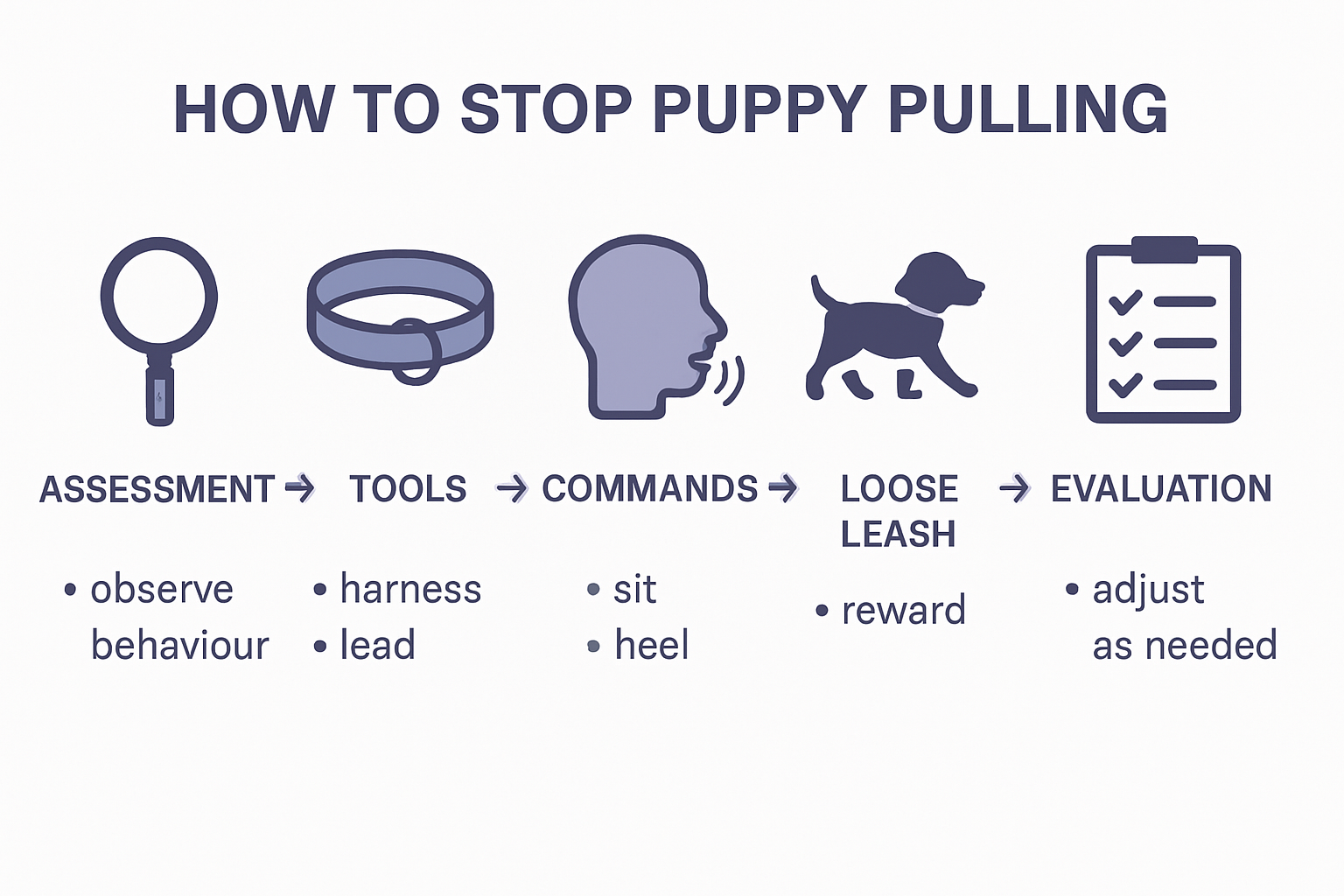 HOW TO STOP PUPPY PULLING

ASSESSMENT → TOOLS → COMMANDS → LOOSE LEASH → EVALUATION

• observe behaviour

• harness
• lead

• sit
• heel

• reward

• adjust as needed