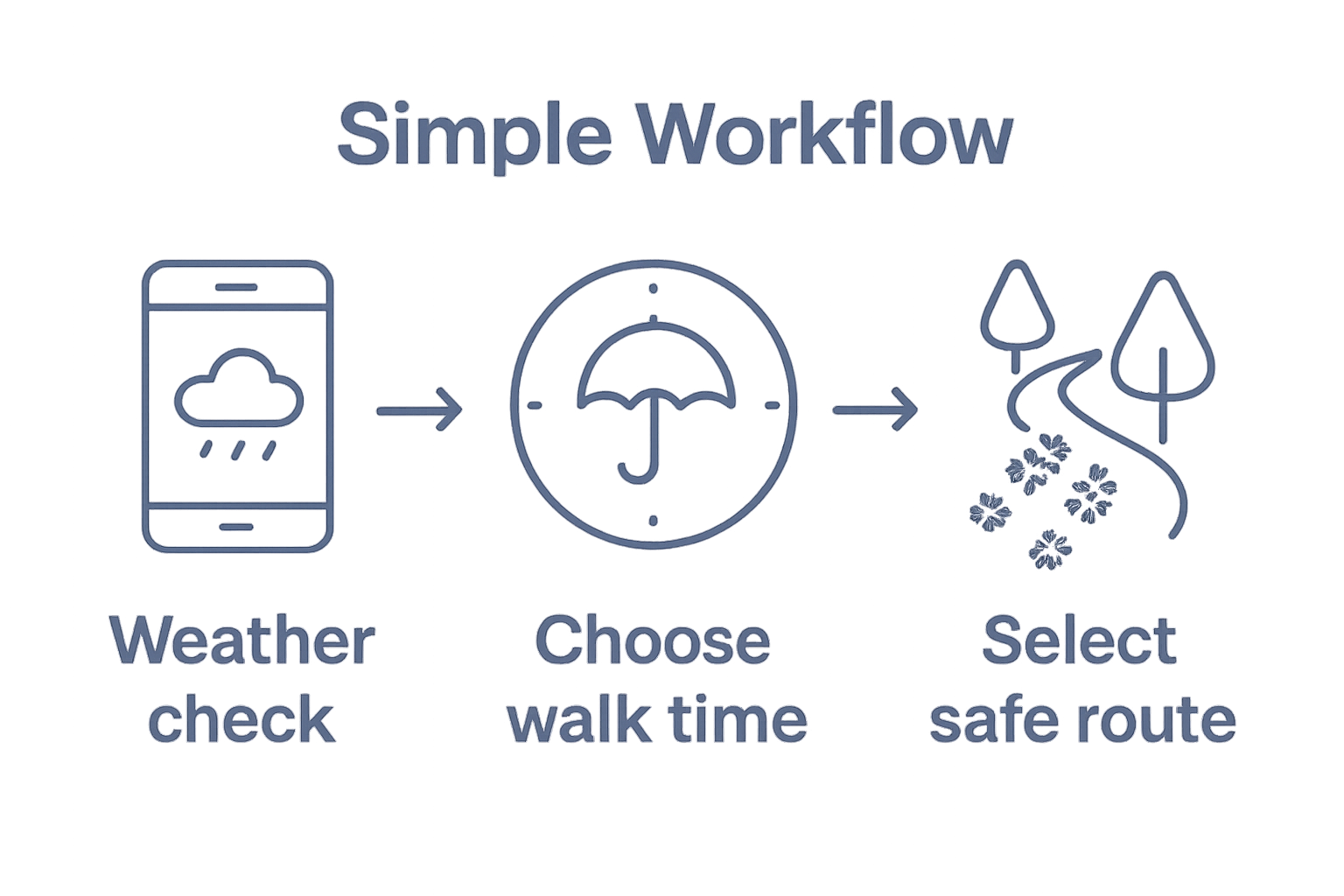 Simple Workflow

Weather check

Choose walk time

Select safe route