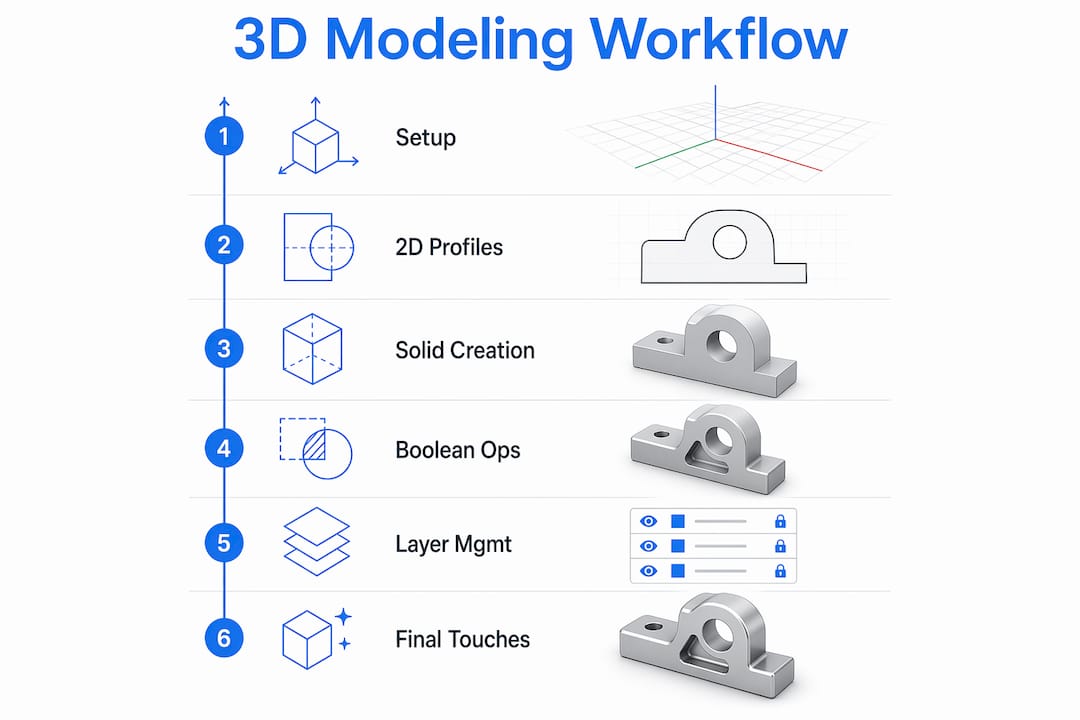 3D Modeling Workflow

1 Setup

2 2D Profiles

3 Solid Creation

4 Boolean Ops

5 Layer Mgmt

6 Final Touches