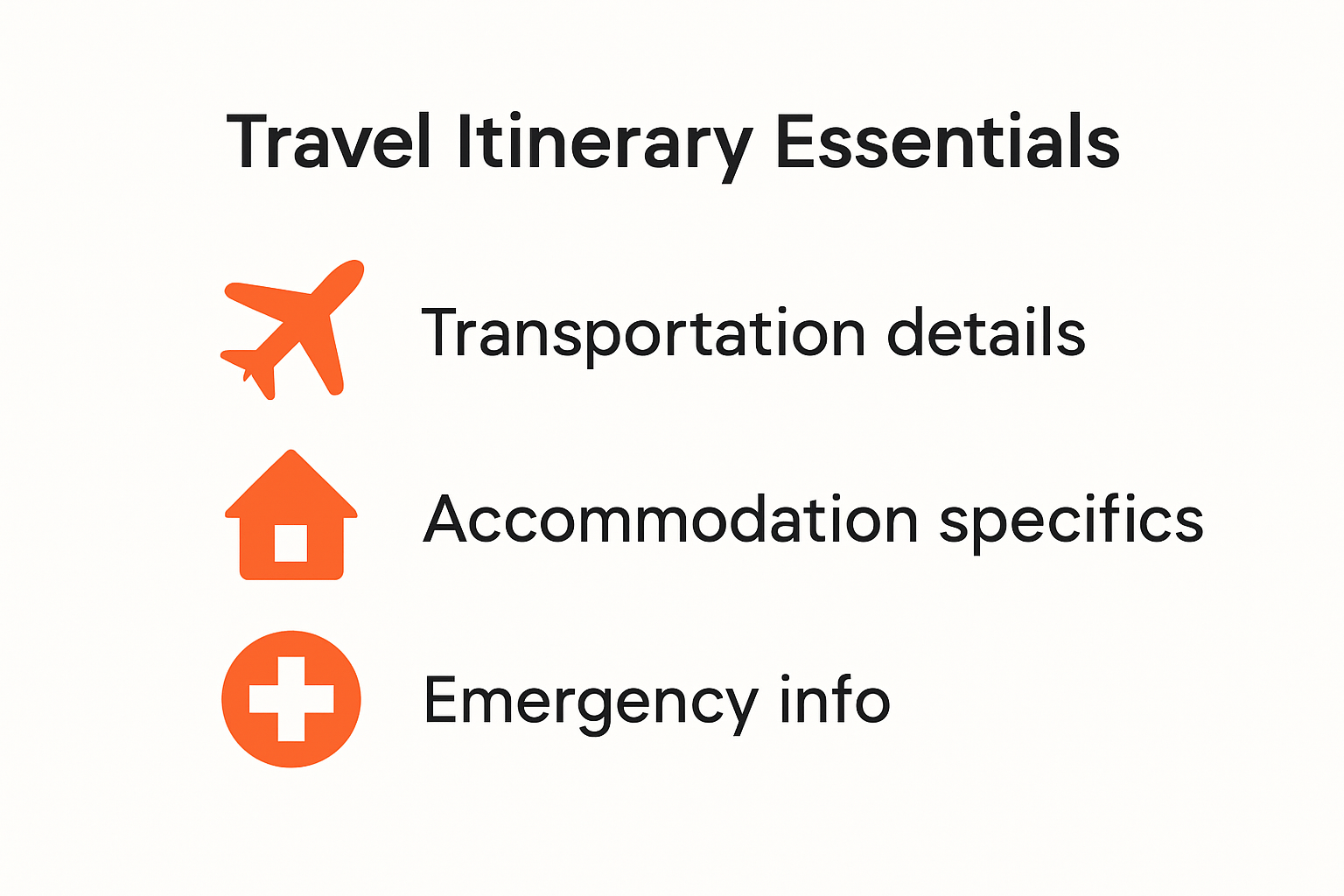 Travel Itinerary Essentials

Transportation details

Accommodation specifics

Emergency info