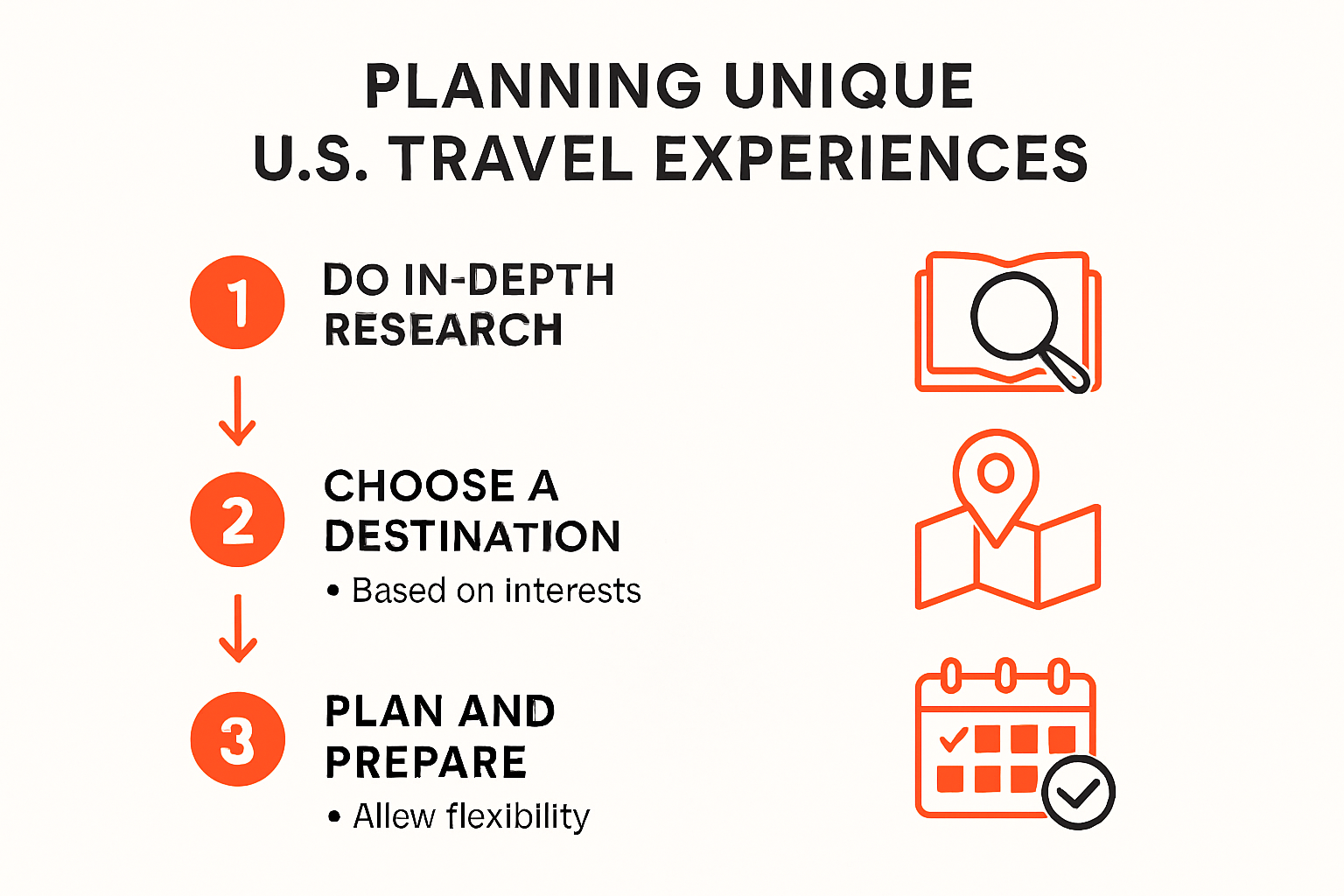 PLANNING UNIQUE U.S. TRAVEL EXPERIENCES

1 DO IN-DEPTH RESEARCH

2 CHOOSE A DESTINATION
• Based on interests

3 PLAN AND PREPARE
• Allew flexibility