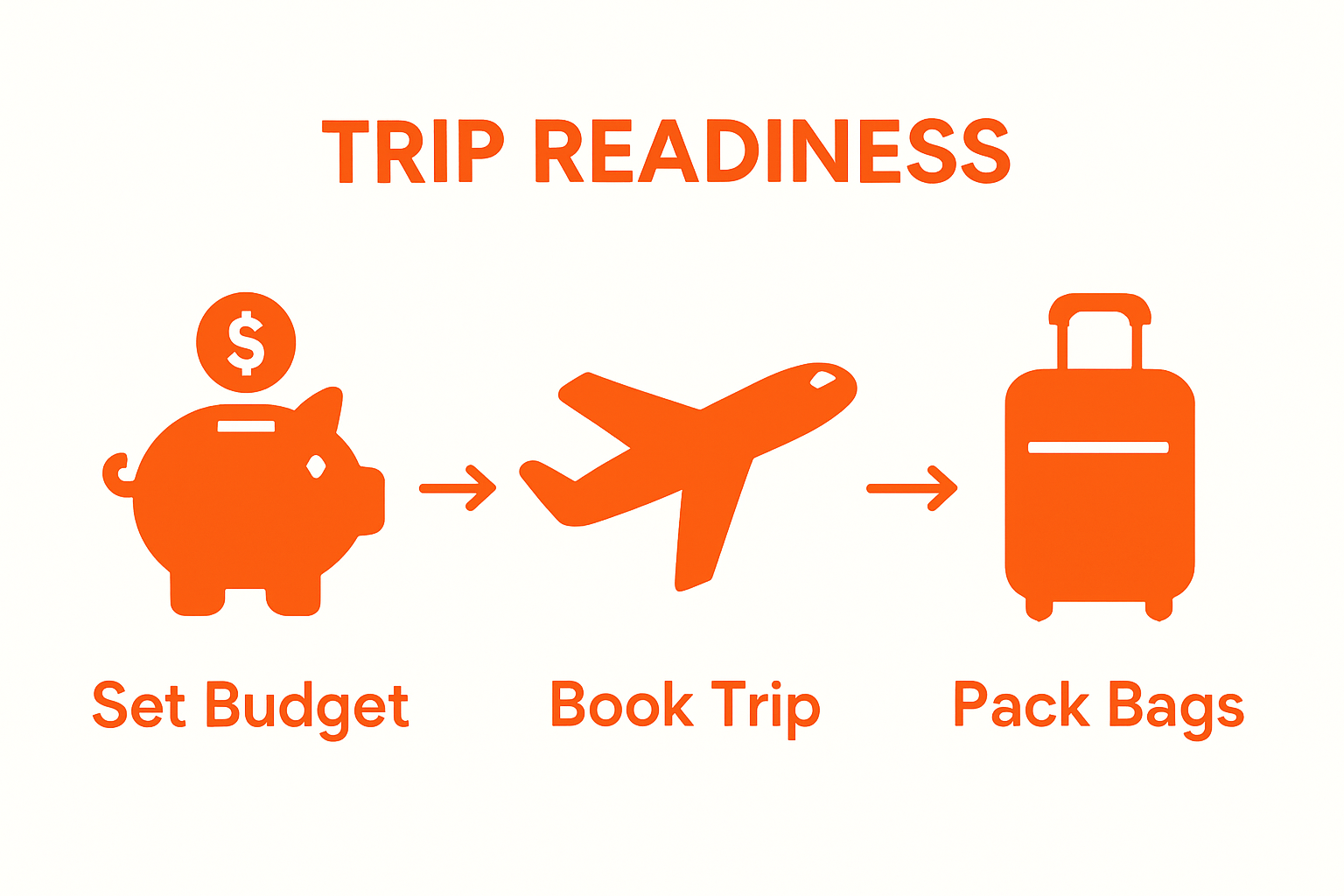 TRIP READINESS

$

Set Budget

Book Trip

Pack Bags