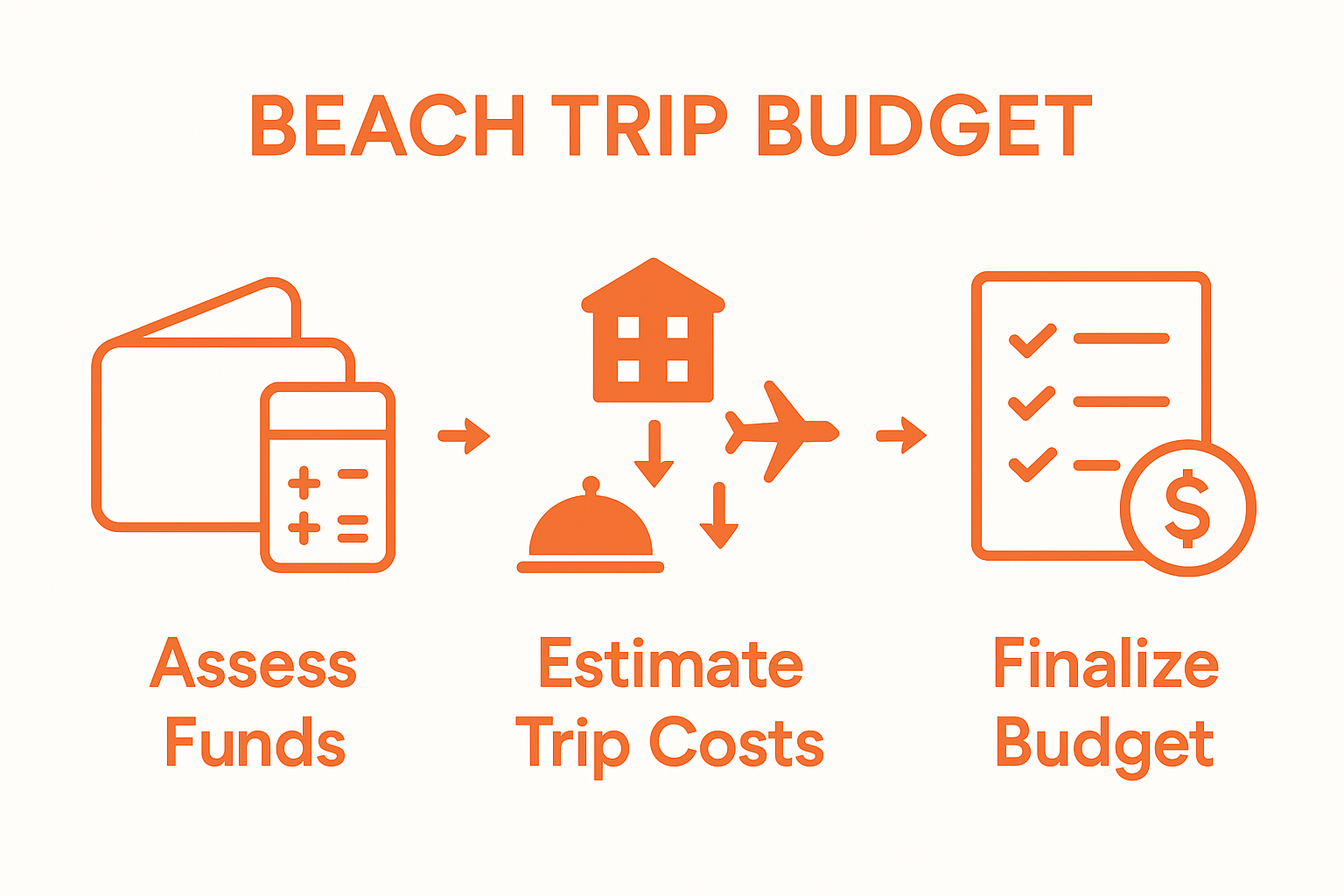 BEACH TRIP BUDGET

$

Assess Funds

Estimate Trip Costs

Finalize Budget