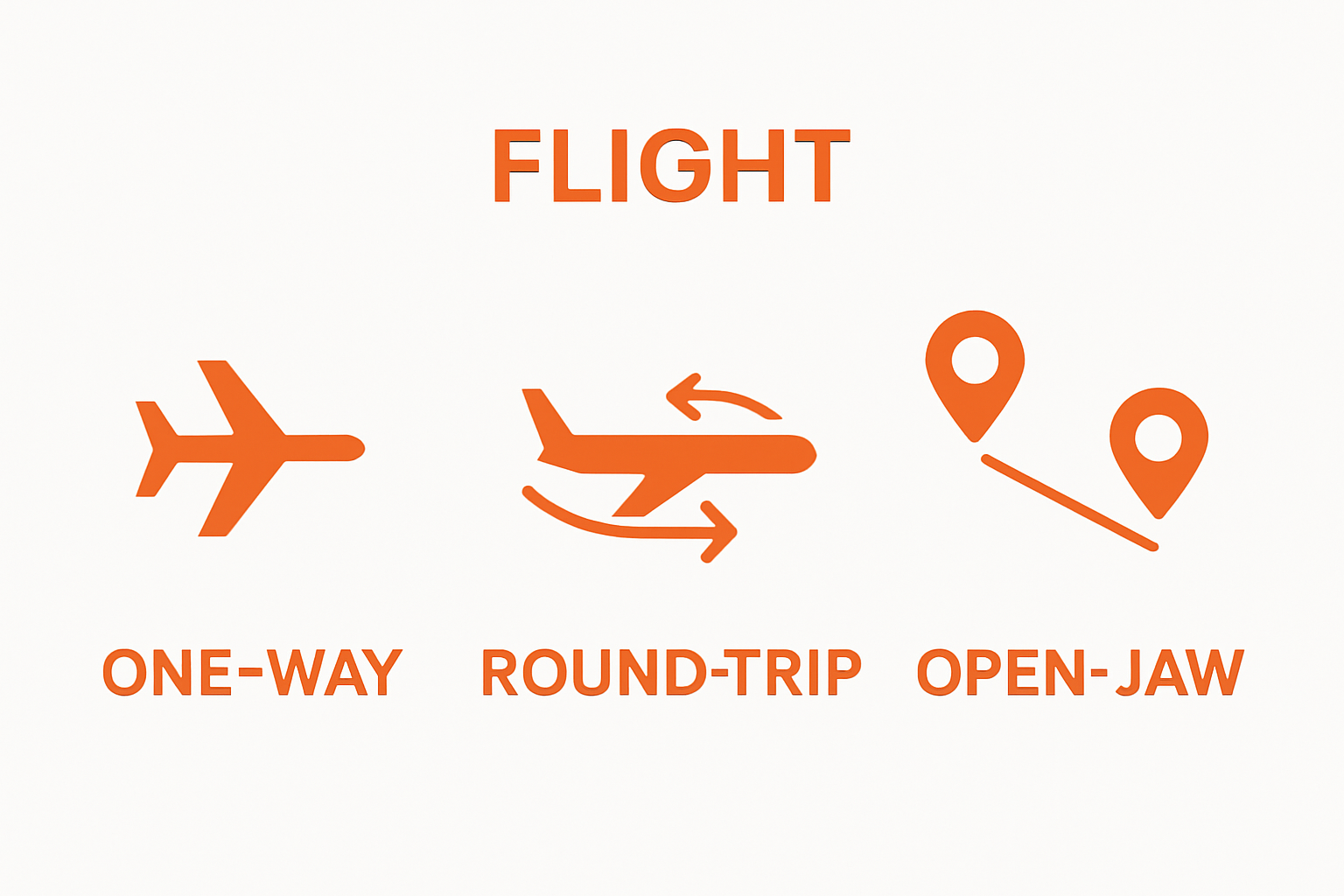 FLIGHT

ONE-WAY ROUND-TRIP OPEN-JAW