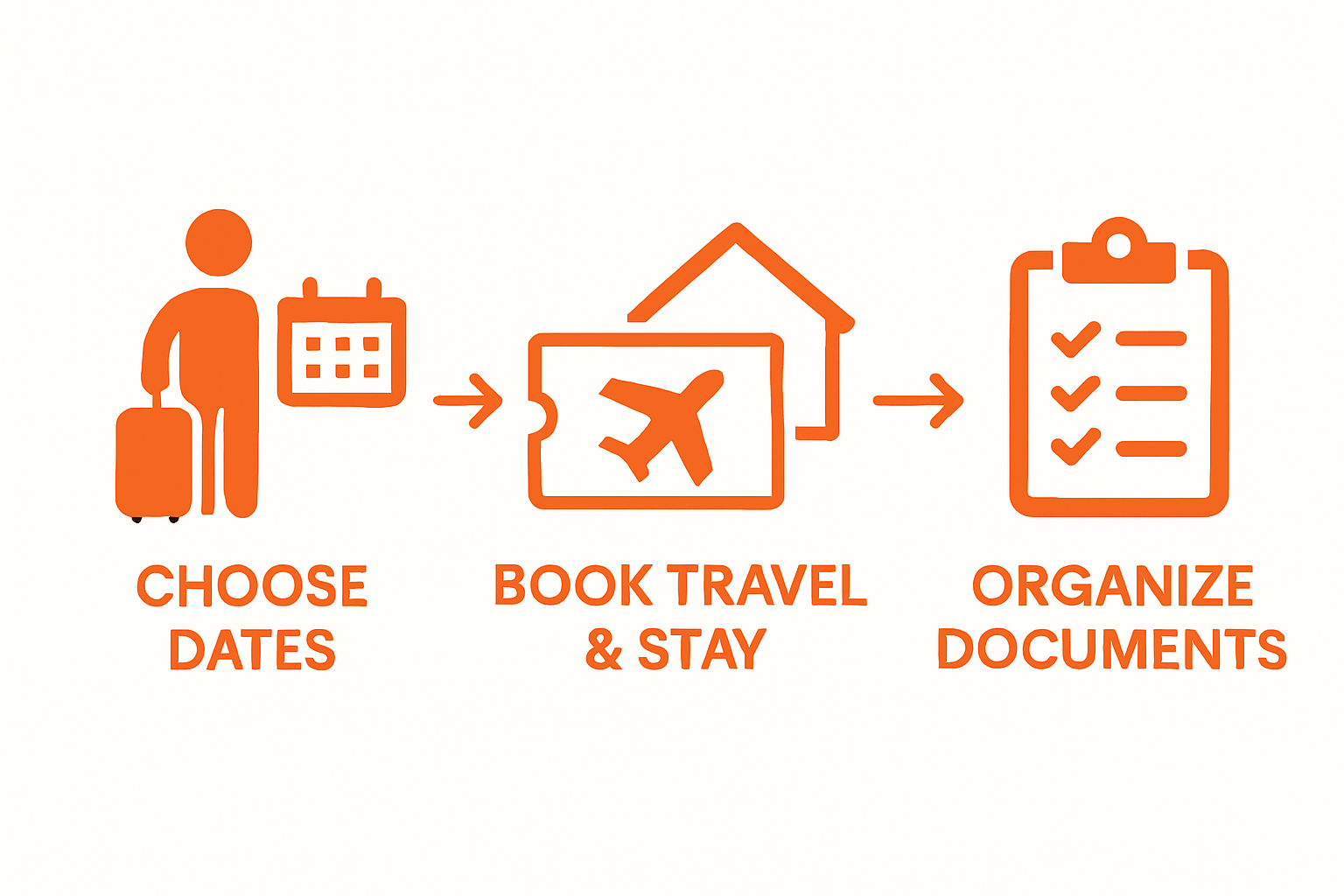 CHOOSE DATES

BOOK TRAVEL & STAY

ORGANIZE DOCUMENTS