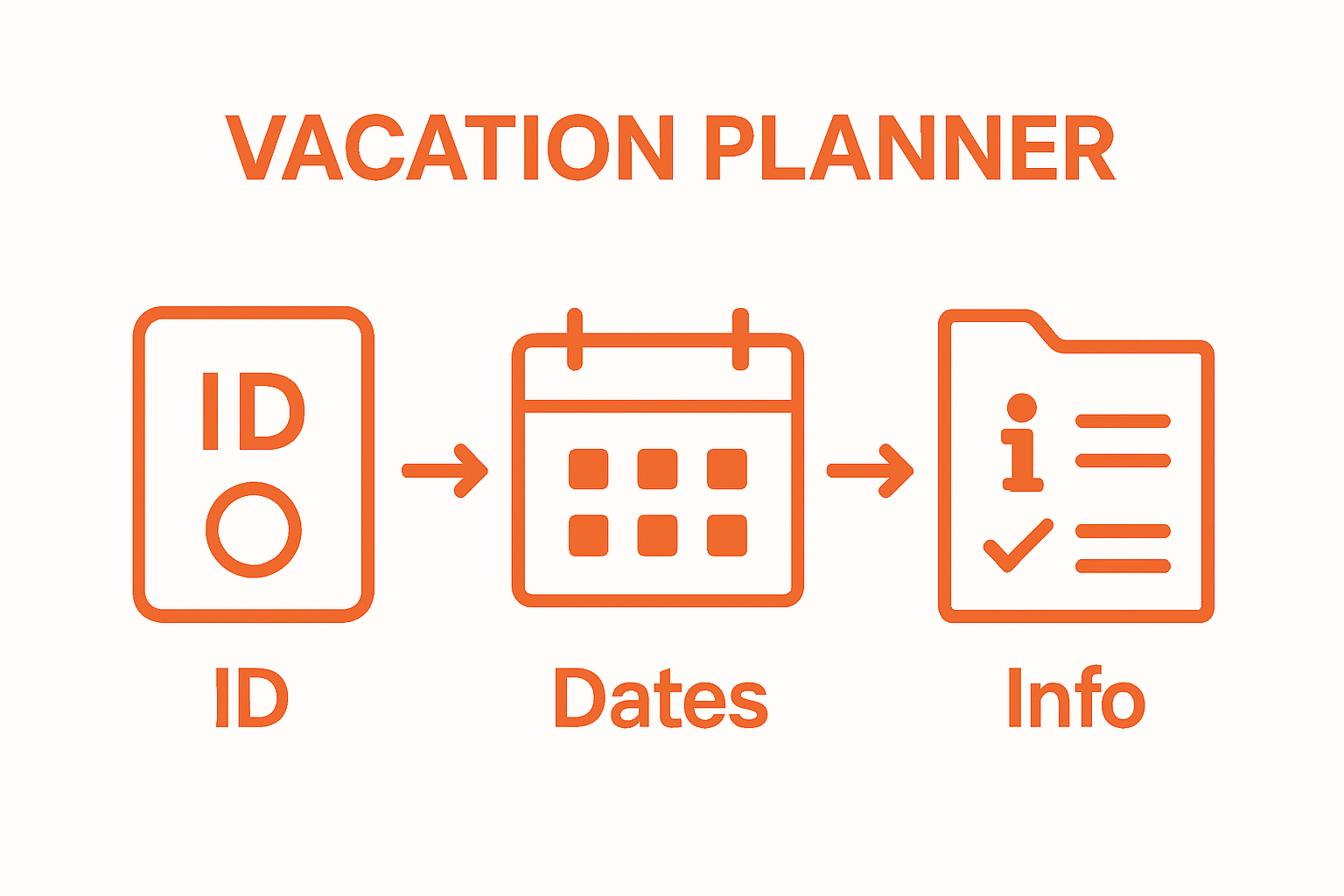 VACATION PLANNER

ID

ID

Dates

Info