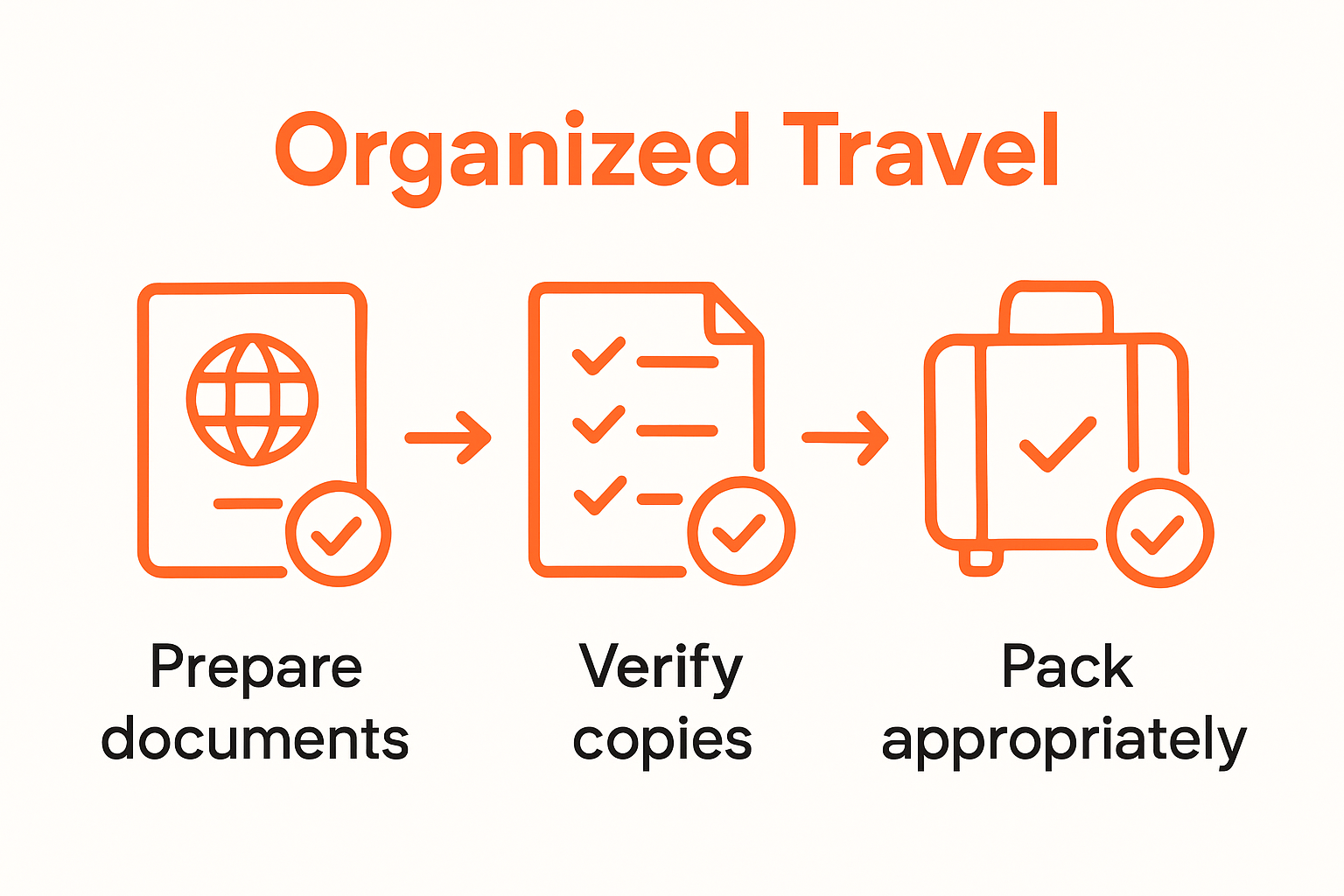 Organized Travel

Prepare documents

Verify copies

Pack appropriately