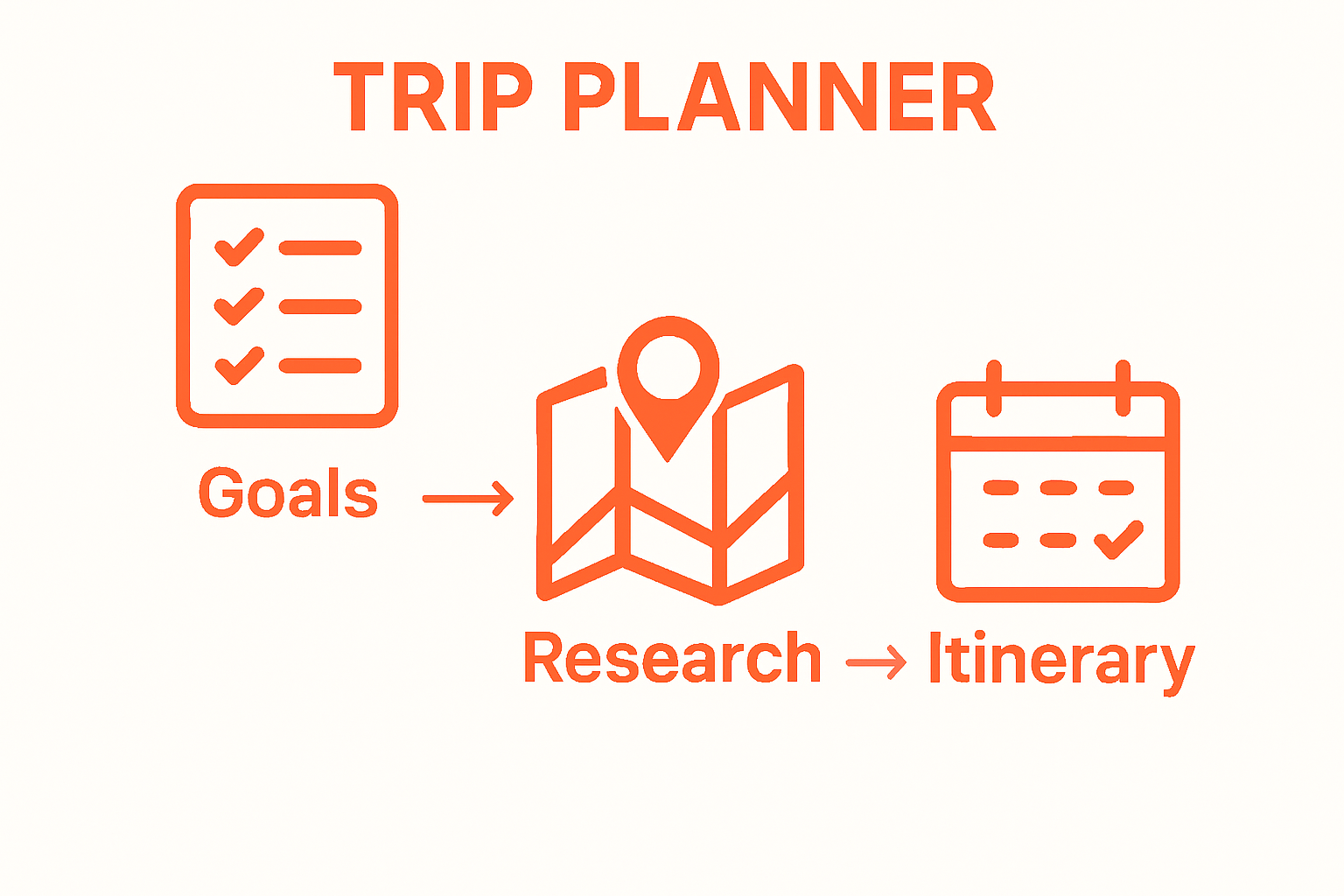 TRIP PLANNER

Goals →

Research → Itinerary