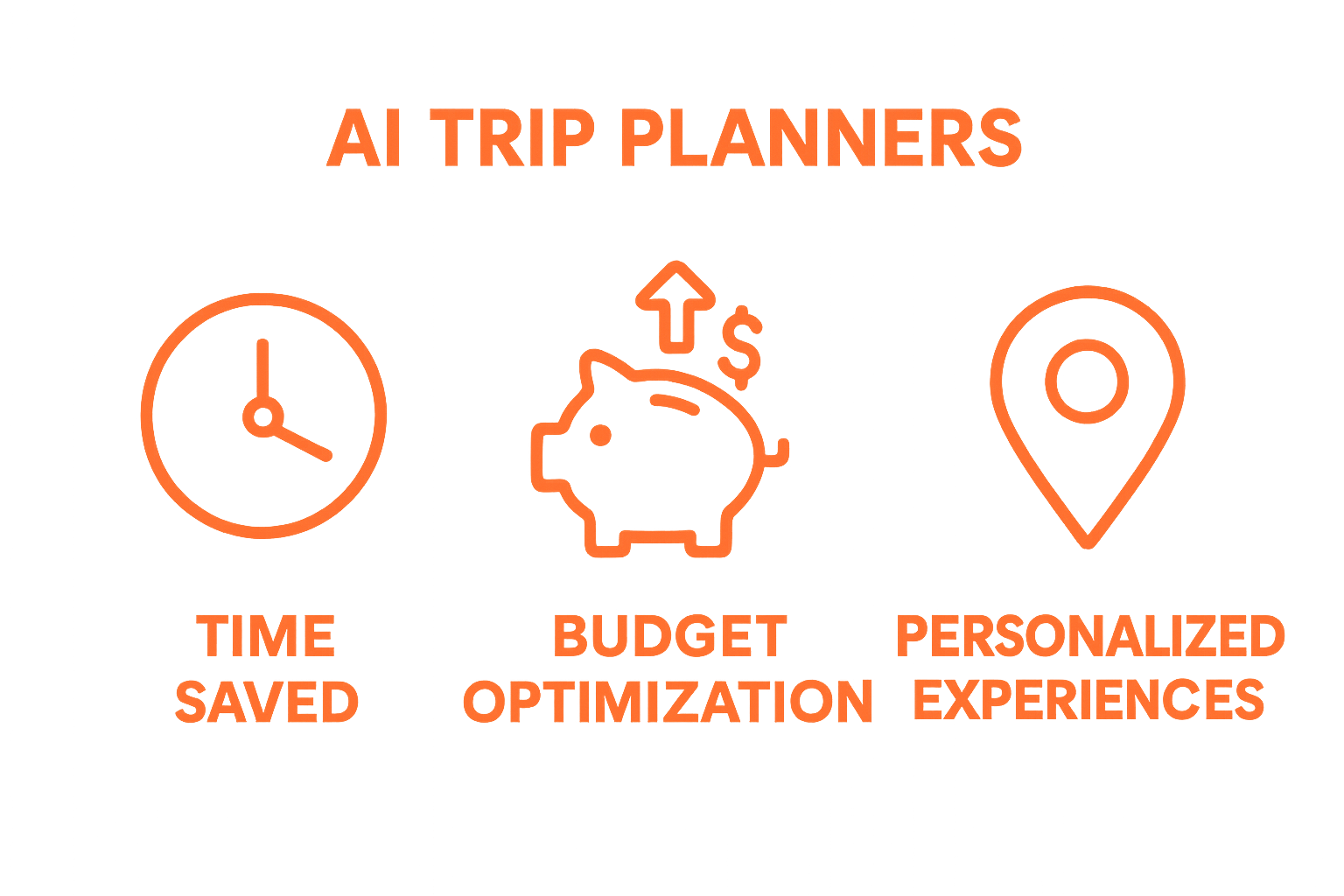 AI TRIP PLANNERS

$

TIME SAVED

BUDGET OPTIMIZATION

PERSONALIZED EXPERIENCES