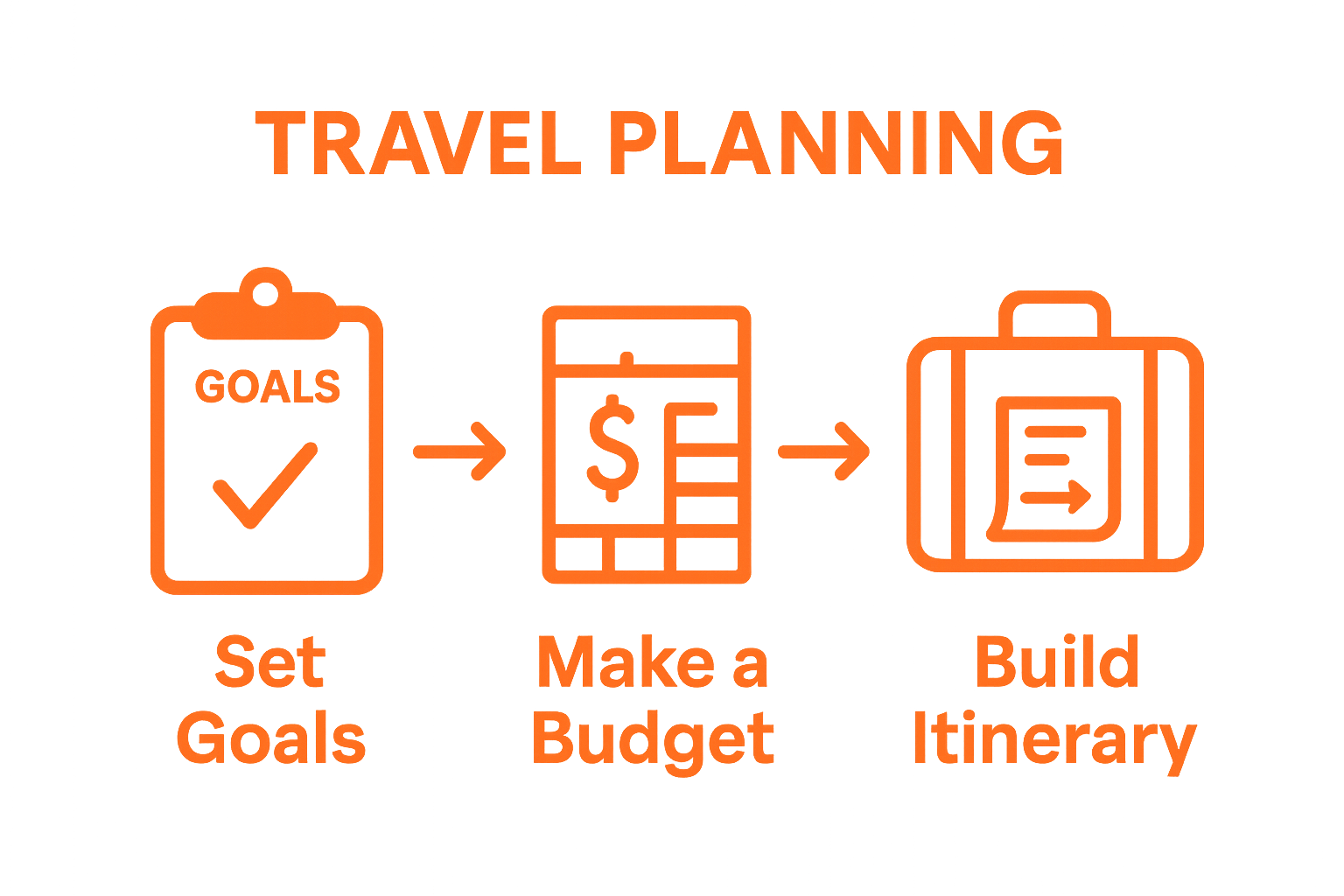 TRAVEL PLANNING

GOALS

$

Set Goals

Make a Budget

Build Itinerary