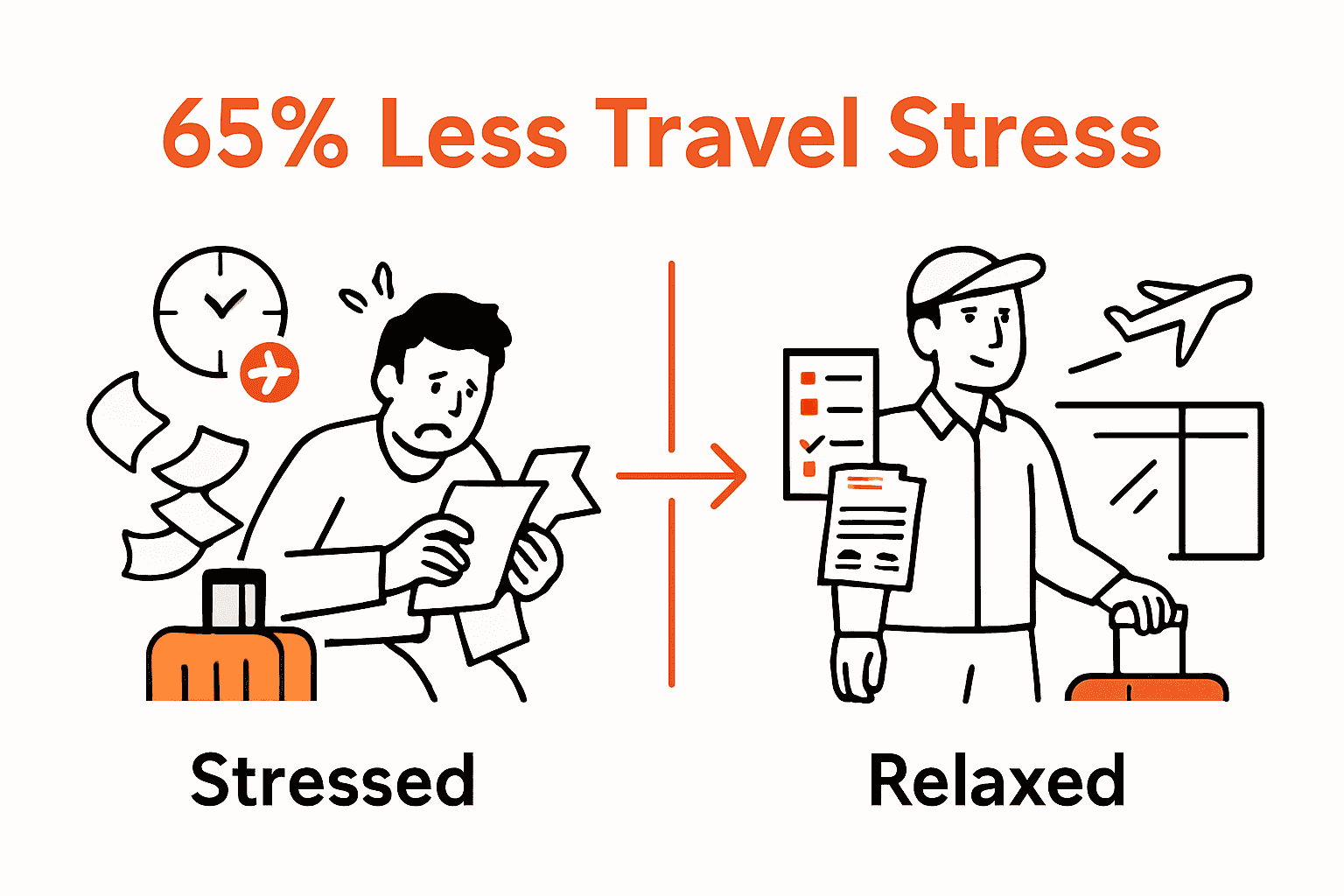 65% Less Travel Stress

Stressed

Relaxed