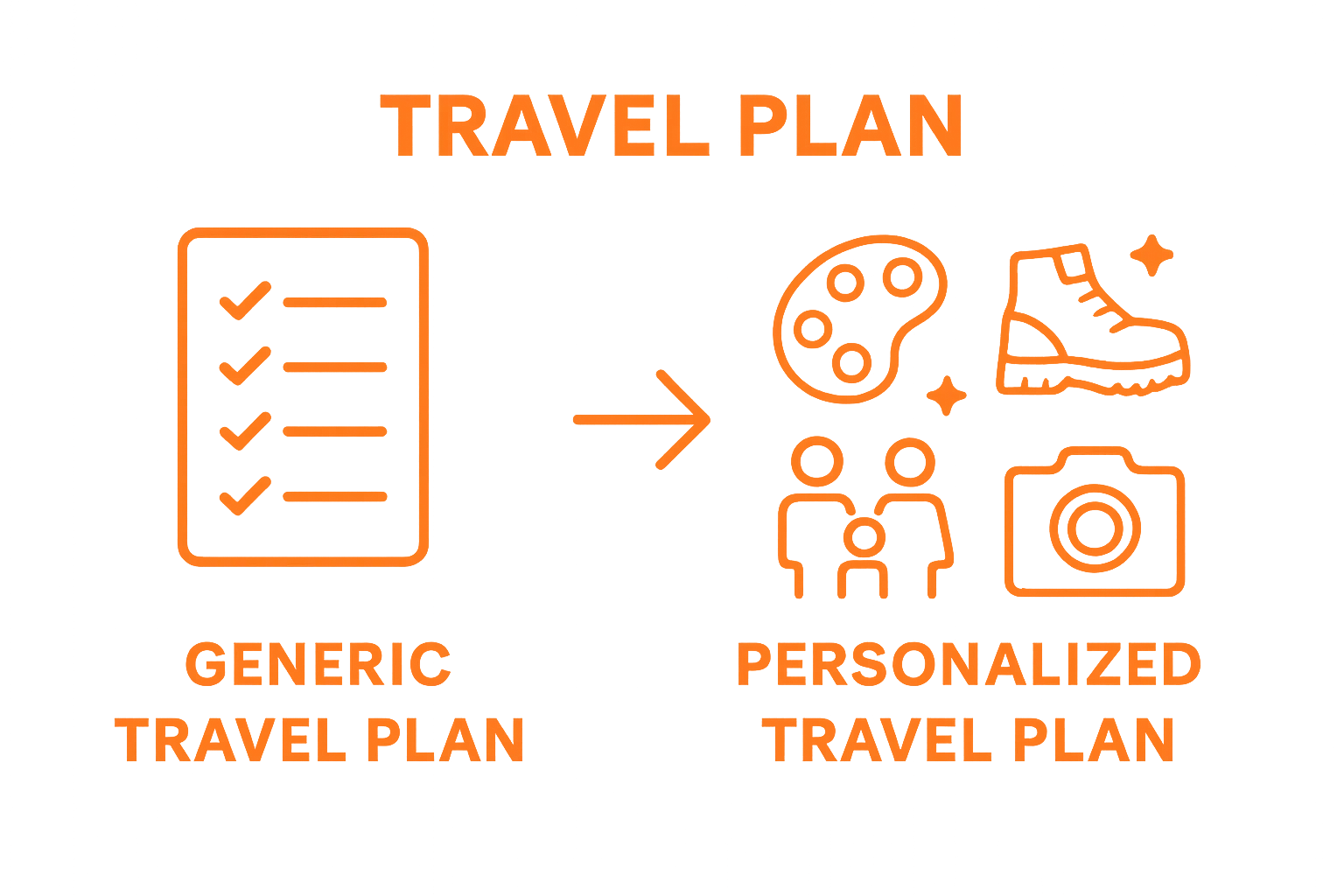 TRAVEL PLAN

GENERIC TRAVEL PLAN

PERSONALIZED TRAVEL PLAN