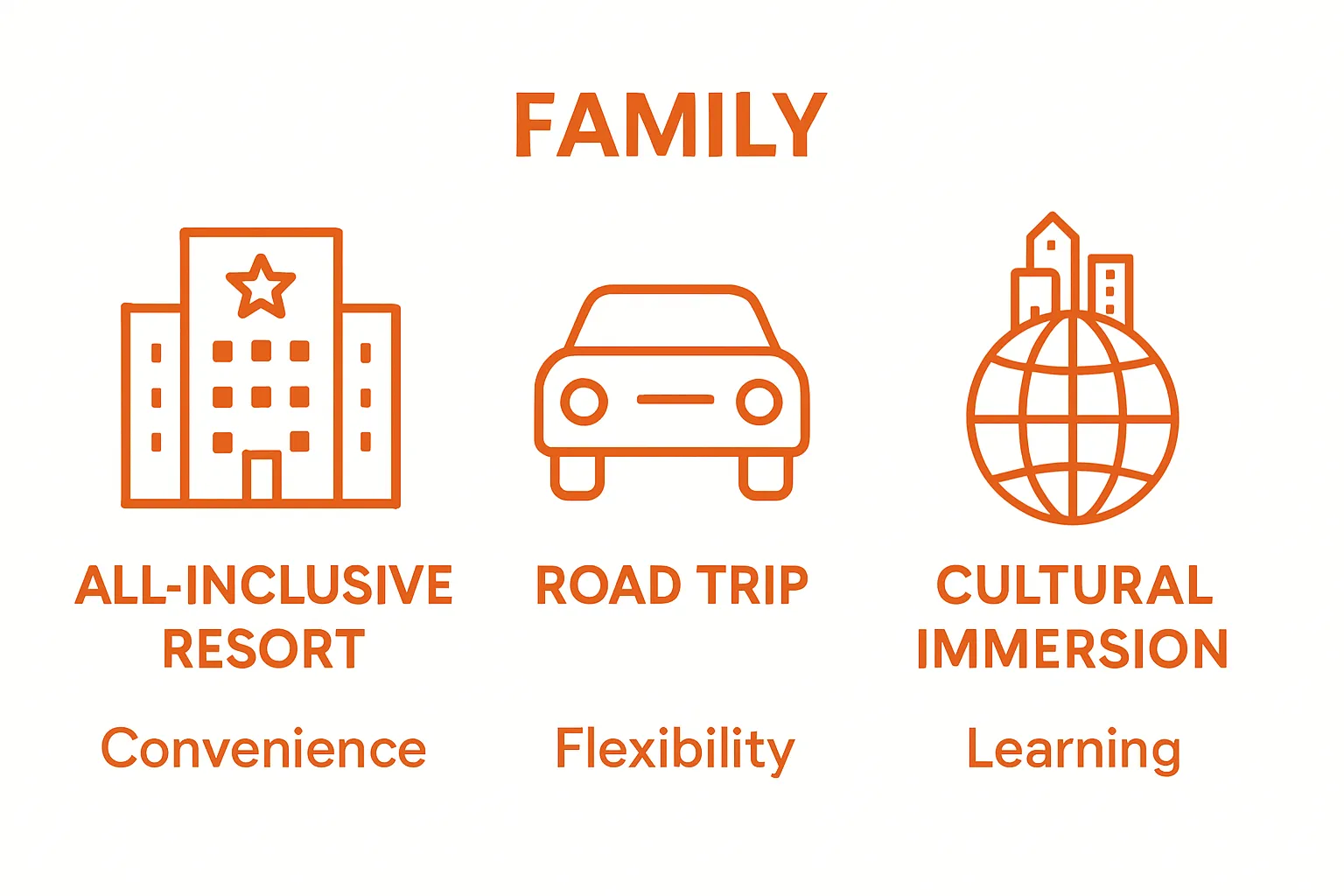 FAMILY

ALL-INCLUSIVE RESORT

Convenience

ROAD TRIP

Flexibility

CULTURAL IMMERSION

Learning