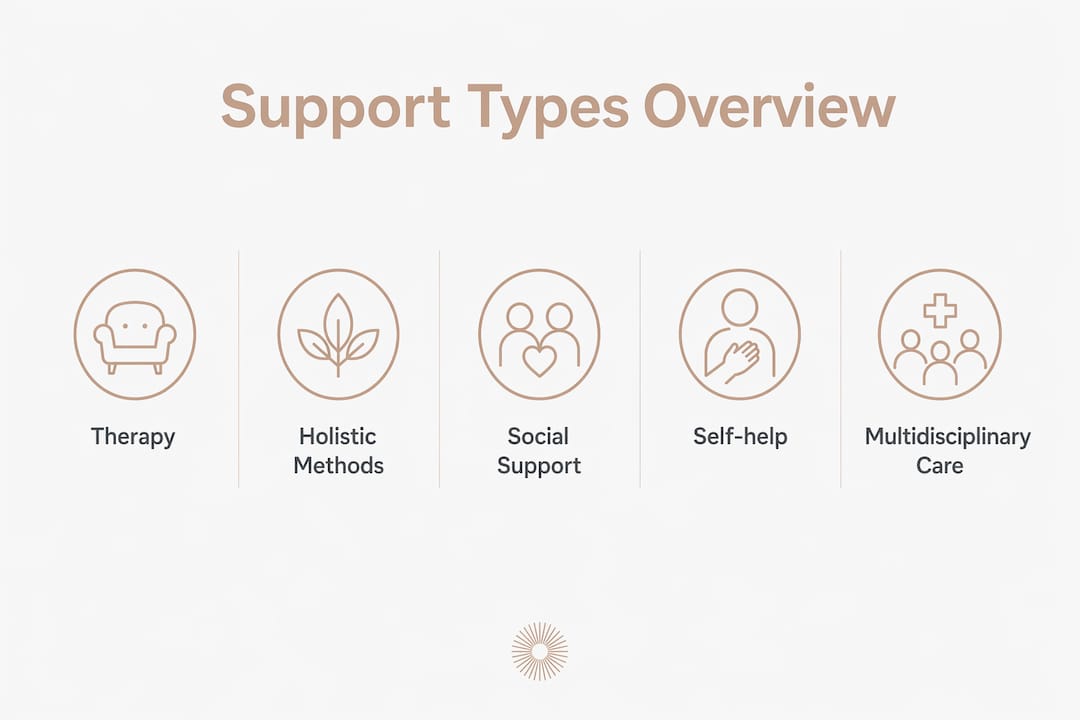 Support Types Overview

Therapy

Holistic Methods

Social Support

Self-help

Multidisciplinary Care