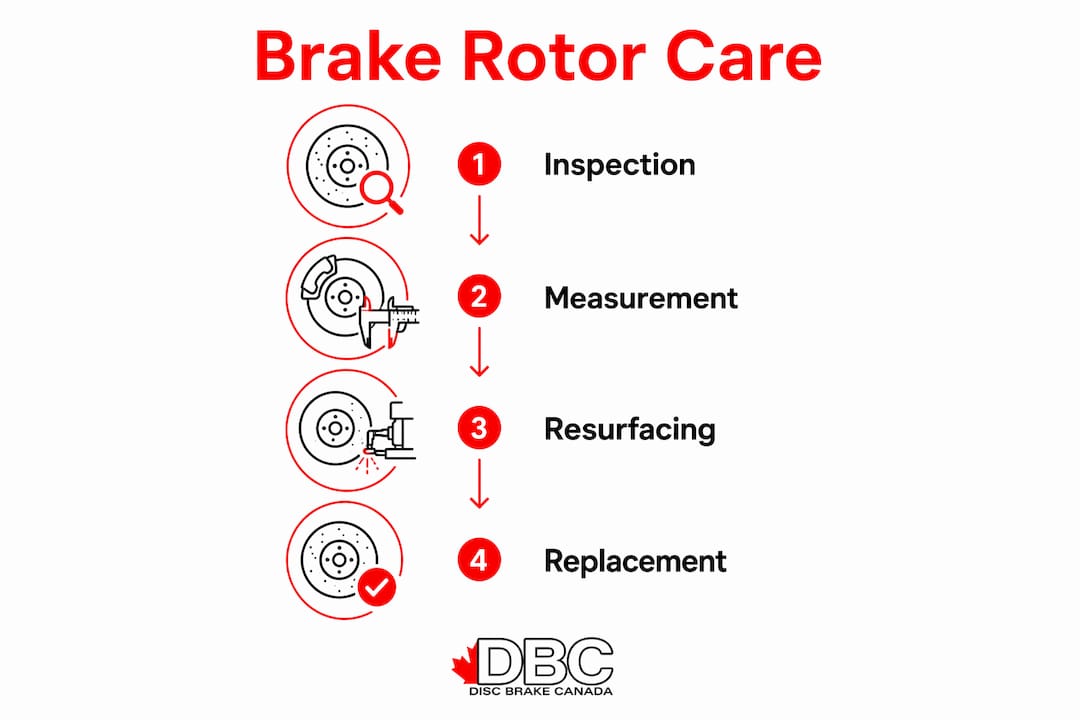 Brake Rotor Care

1 Inspection

2 Measurement

3 Resurfacing

4 Replacement

DBC
DISC BRAKE CANADA