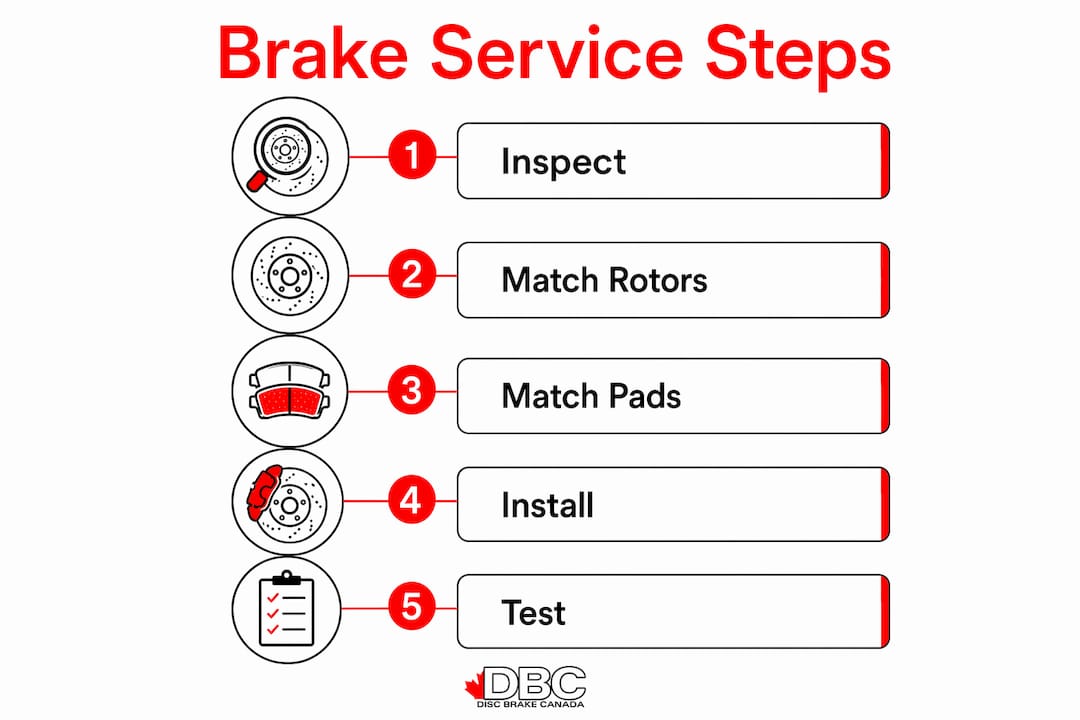 Brake Service Steps

1 Inspect

2 Match Rotors

3 Match Pads

4 Install

5 Test

DBC
DISC BRAKE CANADA