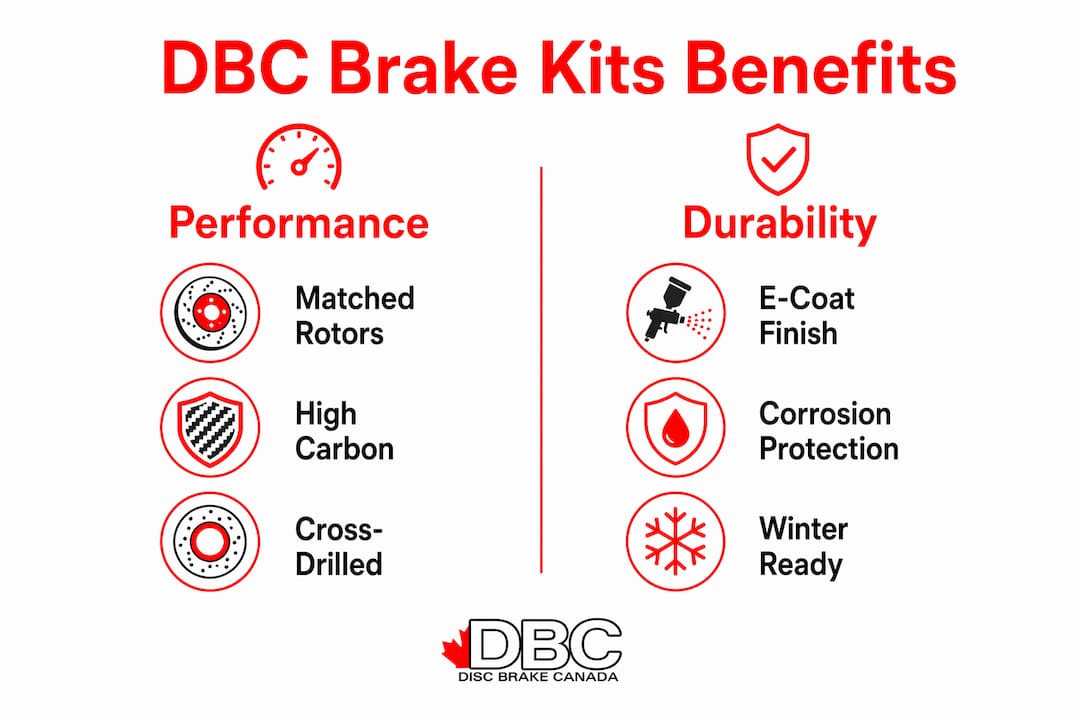 DBC Brake Kits Benefits

Performance

Matched Rotors

High Carbon

Cross-Drilled

Durability

E-Coat Finish

Corrosion Protection

Winter Ready

DBC
DISC BRAKE CANADA