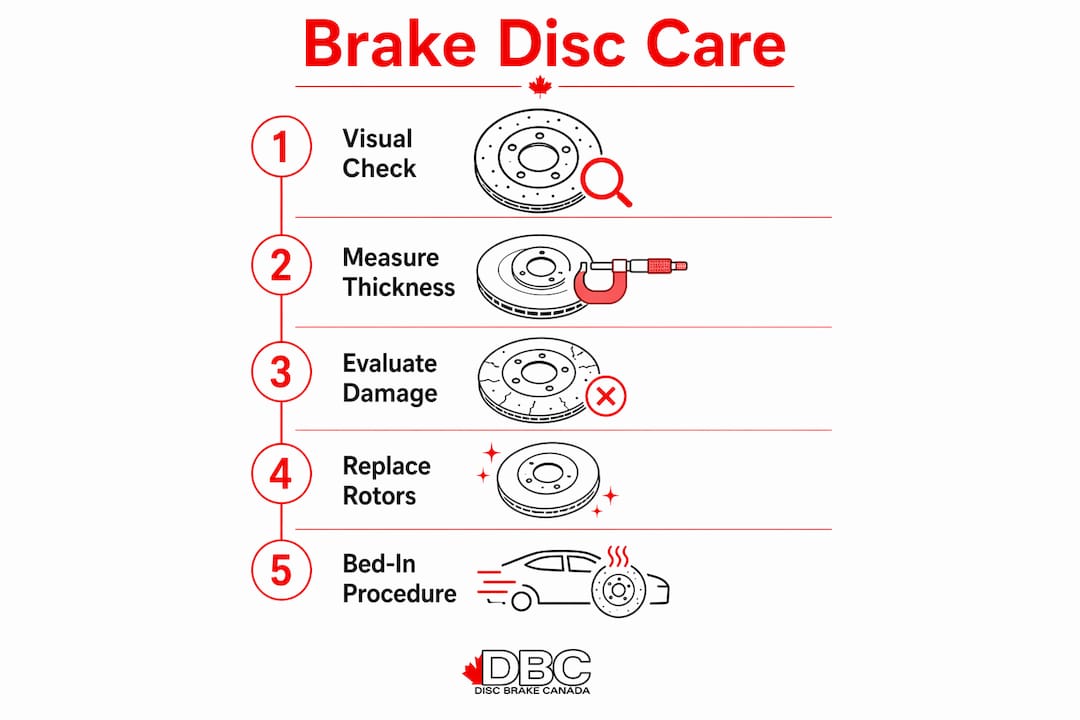 Brake Disc Care

1 Visual Check

2 Measure Thickness

3 Evaluate Damage

4 Replace Rotors

5 Bed-In Procedure

DBC
DISC BRAKE CANADA