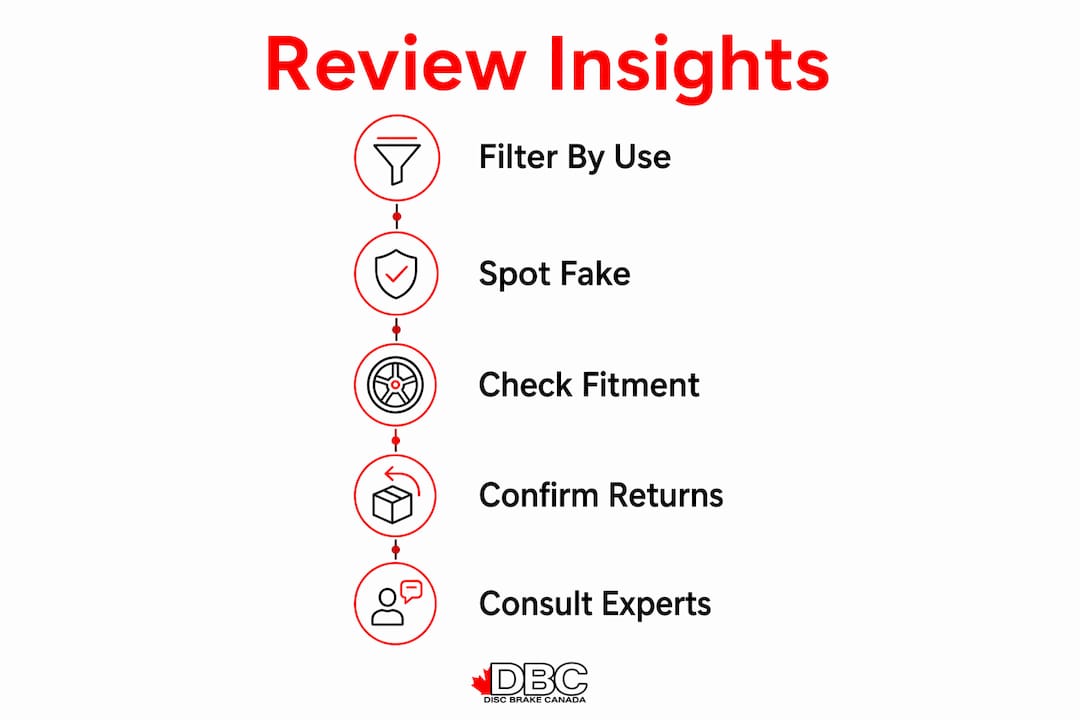 Review Insights

Filter By Use

Spot Fake

Check Fitment

Confirm Returns

Consult Experts

DBC
DISC BRAKE CANADA