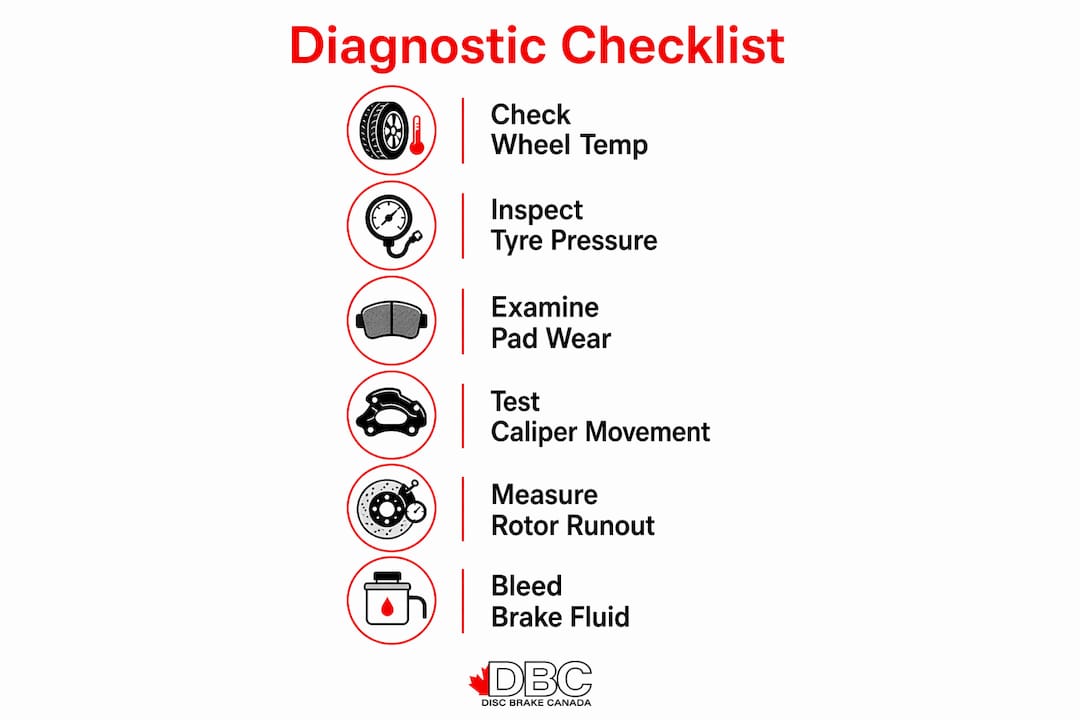 Diagnostic Checklist

Check Wheel Temp

Inspect Tyre Pressure

Examine Pad Wear

Test Caliper Movement

Measure Rotor Runout

Bleed Brake Fluid

DBC
DISC BRAKE CANADA