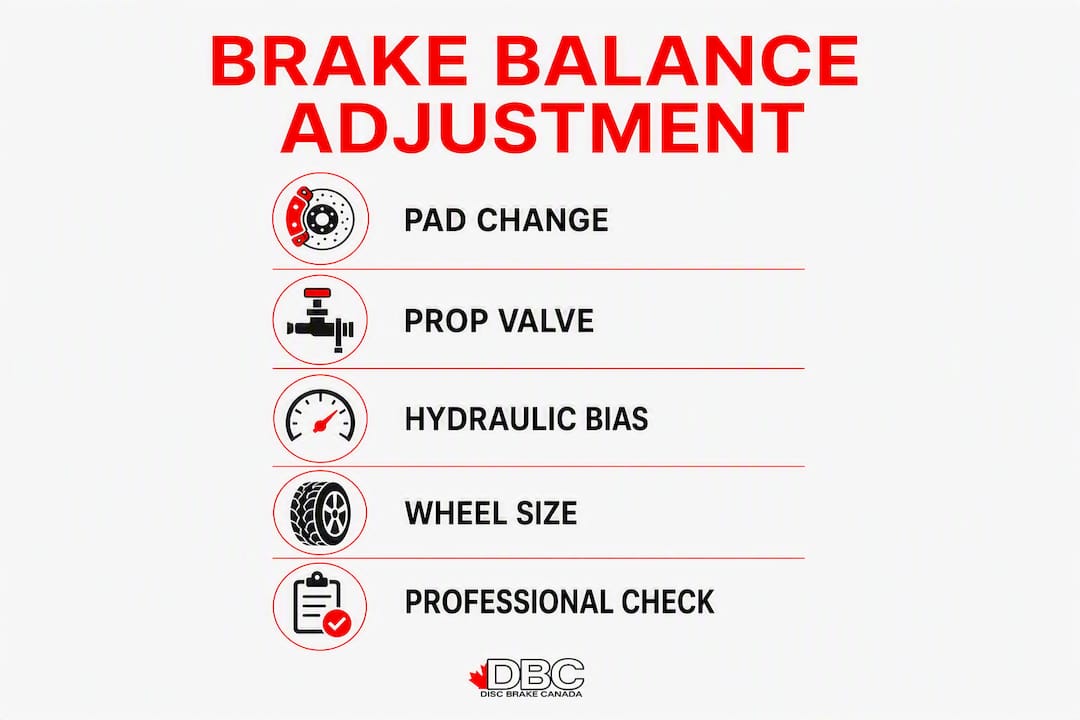 BRAKE BALANCE ADJUSTMENT

PAD CHANGE

PROP VALVE

HYDRAULIC BIAS

WHEEL SIZE

PROFESSIONAL CHECK

DBC
DISC BRAKE CANADA