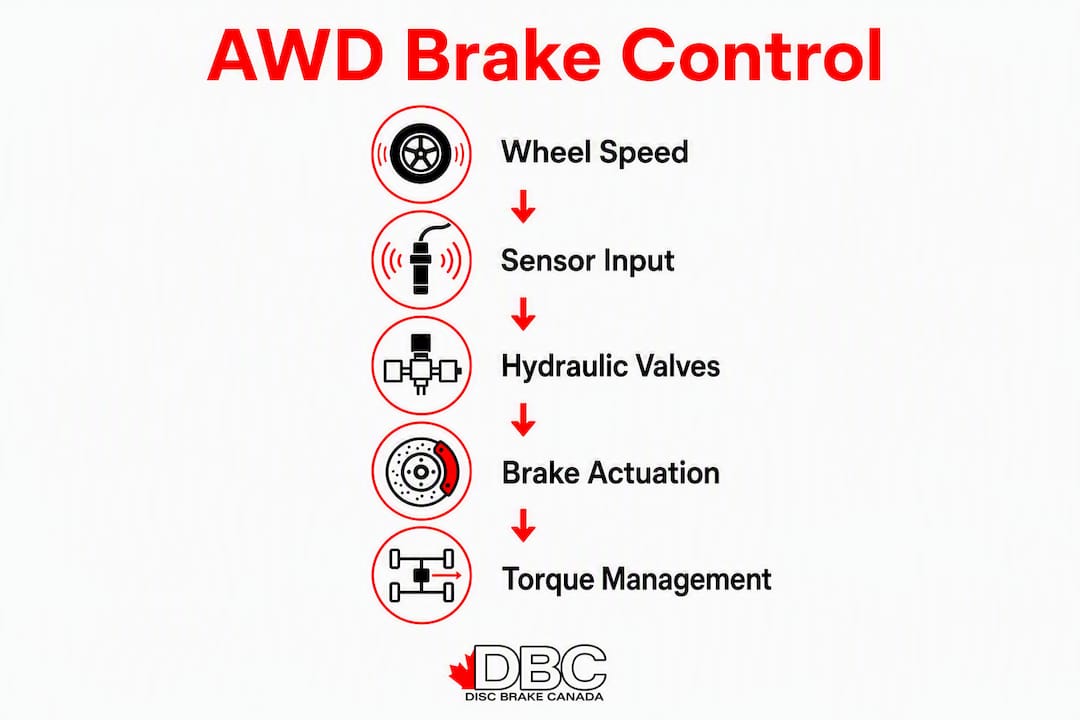 AWD Brake Control

Wheel Speed

Sensor Input

Hydraulic Valves

Brake Actuation

Torque Management

DBC
DISC BRAKE CANADA