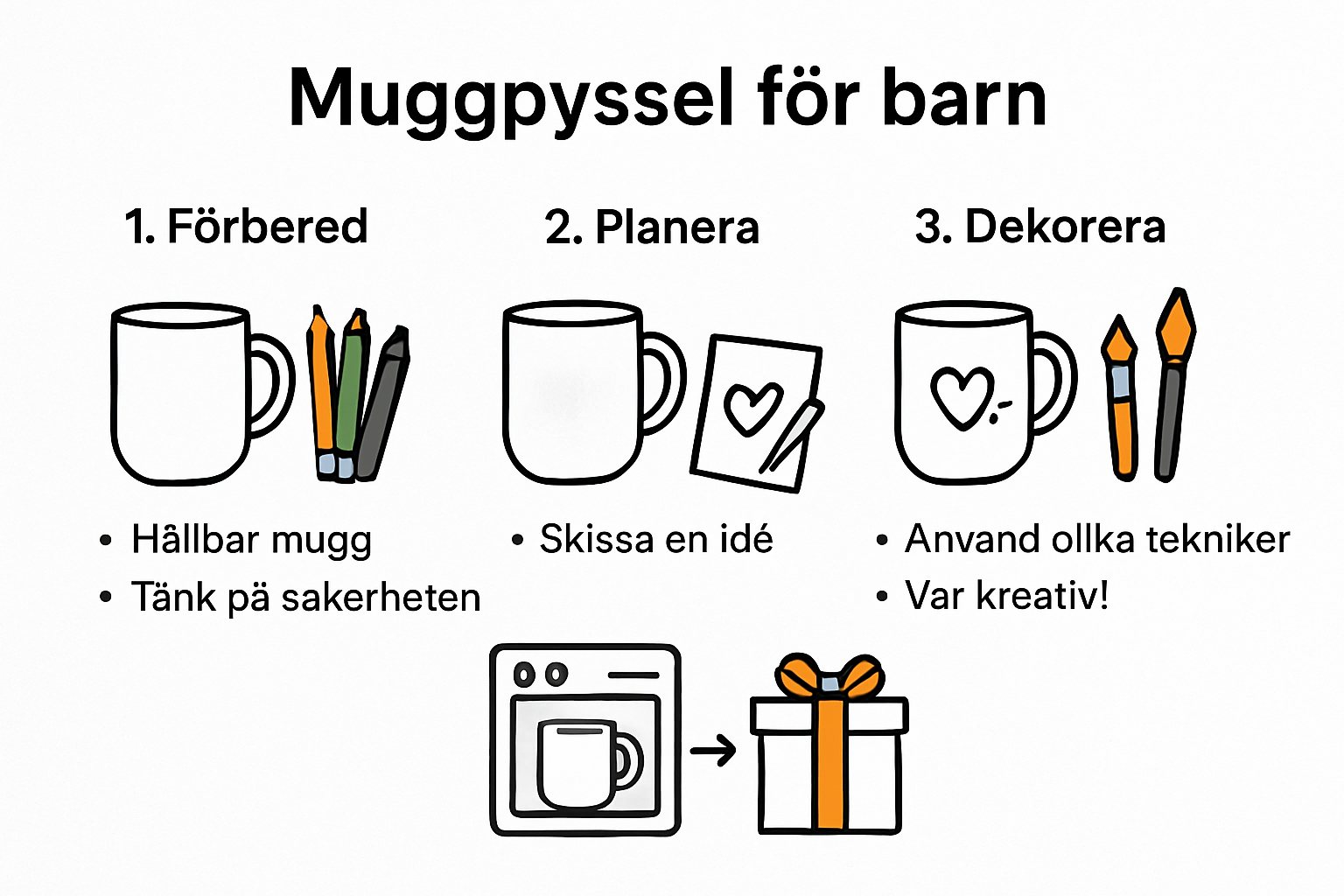 Muggpyssel för barn

1. Förbered

• Hållbar mugg
• Tänk pä sakerheten

2. Planera

• Skissa en idé

3. Dekorera

• Anvand ollka tekniker
• Var kreativ!